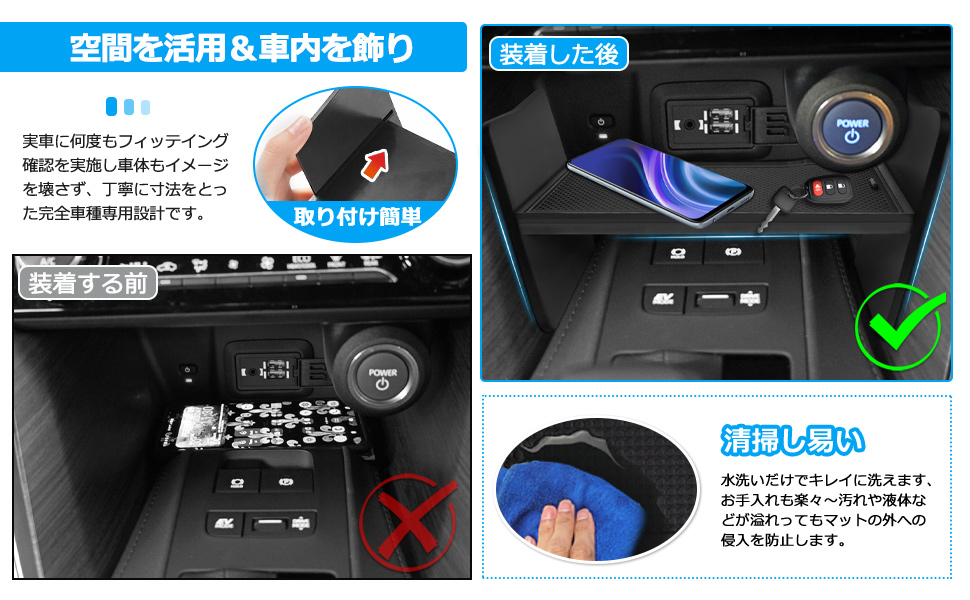 空間を活用＆車内を飾り

実車に何度もフィッテイング確認を実施し車体もイメージを壊さず、丁寧に寸法をとった完全車種専用設計です。

取り付け簡単

装着する前

POWER

装着した後

POWER

清掃し易い

水洗いだけでキレイに洗えます、お手入れも楽々～汚れや液体などが溢れってもマットの外への侵入を防止します。