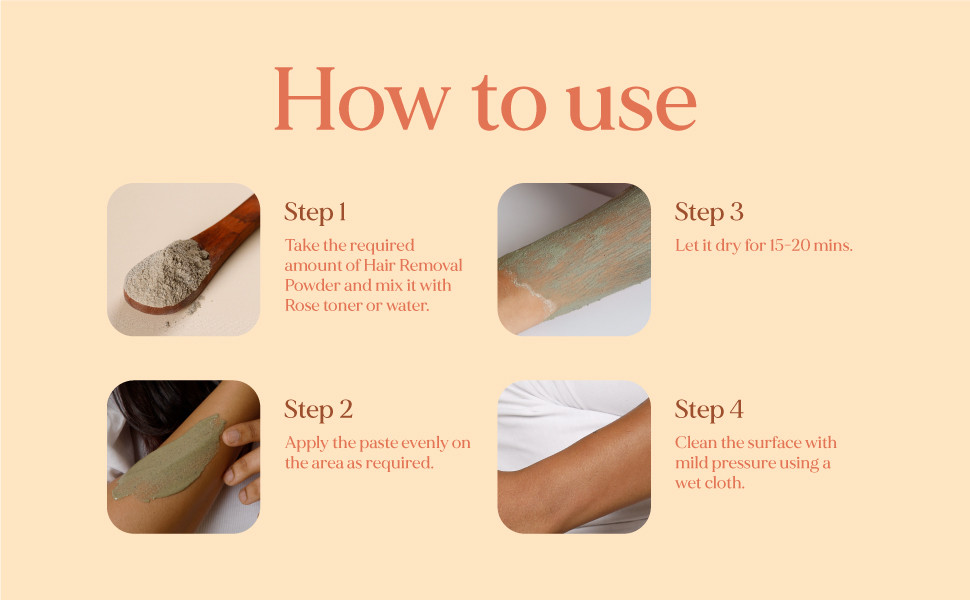 How to use

Step 1
Take the required amount of Hair Removal Powder and mix it with Rose toner or water.

Step 2
Apply the paste evenly on the area as required.

Step 3
Let it dry for 15-20 mins.

Step 4
Clean the surface with mild pressure using a wet cloth.