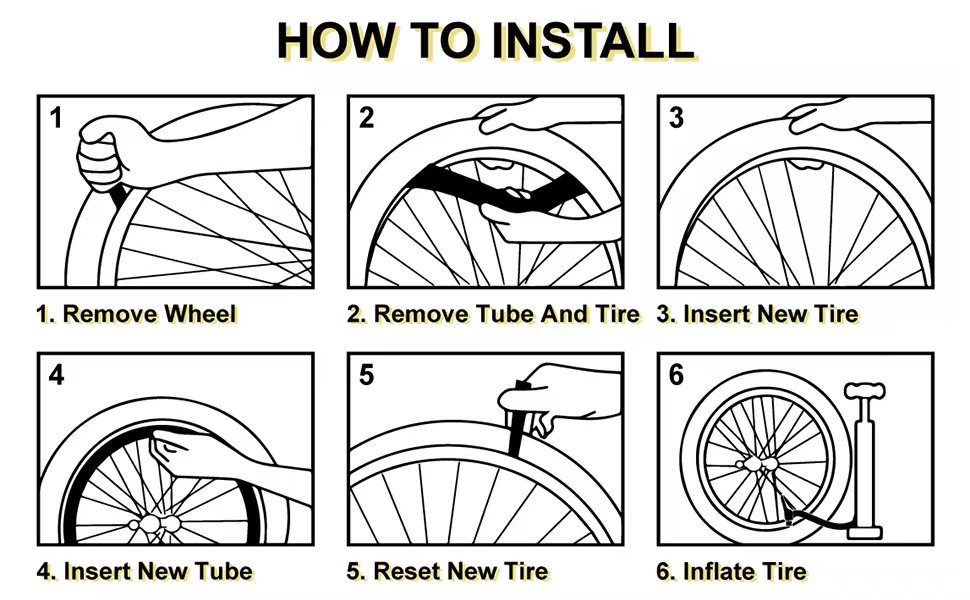 HOW TO INSTALL

1

1. Remove Wheel

2

2. Remove Tube And Tire

3

3. Insert New Tire

4

4. Insert New Tube

5

5. Reset New Tire

6

6. Inflate Tire