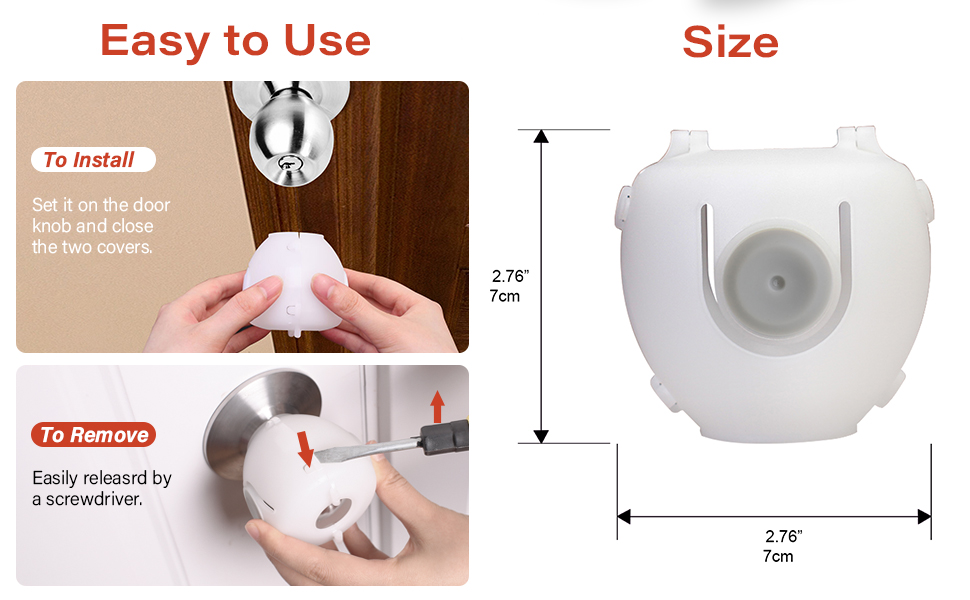 Easy to Use

To Install

Set it on the door knob and close the two covers.

To Remove

Easily releasrd by a screwdriver.

Size

2.76”
7cm

2.76”
7cm