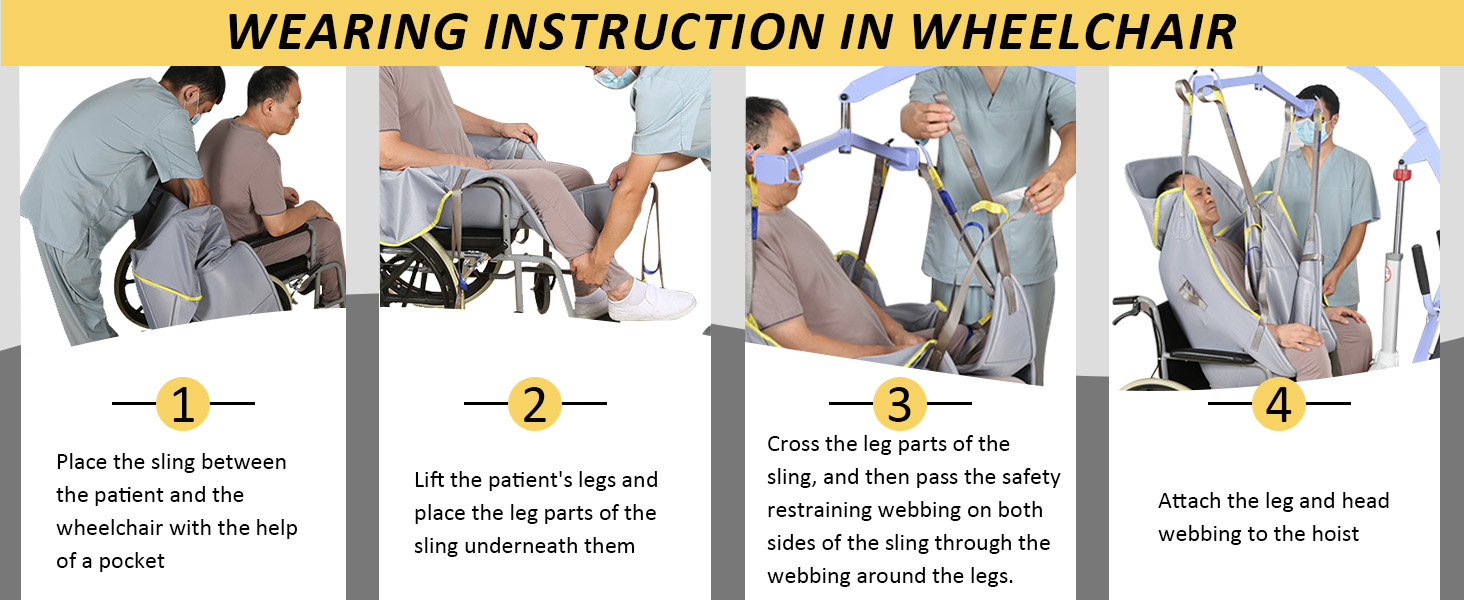 WEARING INSTRUCTION IN WHEELCHAIR

1

Place the sling between the patient and the wheelchair with the help of a pocket

2

Lift the patient's legs and place the leg parts of the sling underneath them

3

Cross the leg parts of the sling, and then pass the safety restraining webbing on both sides of the sling through the webbing around the legs.

4

Attach the leg and head webbing to the hoist