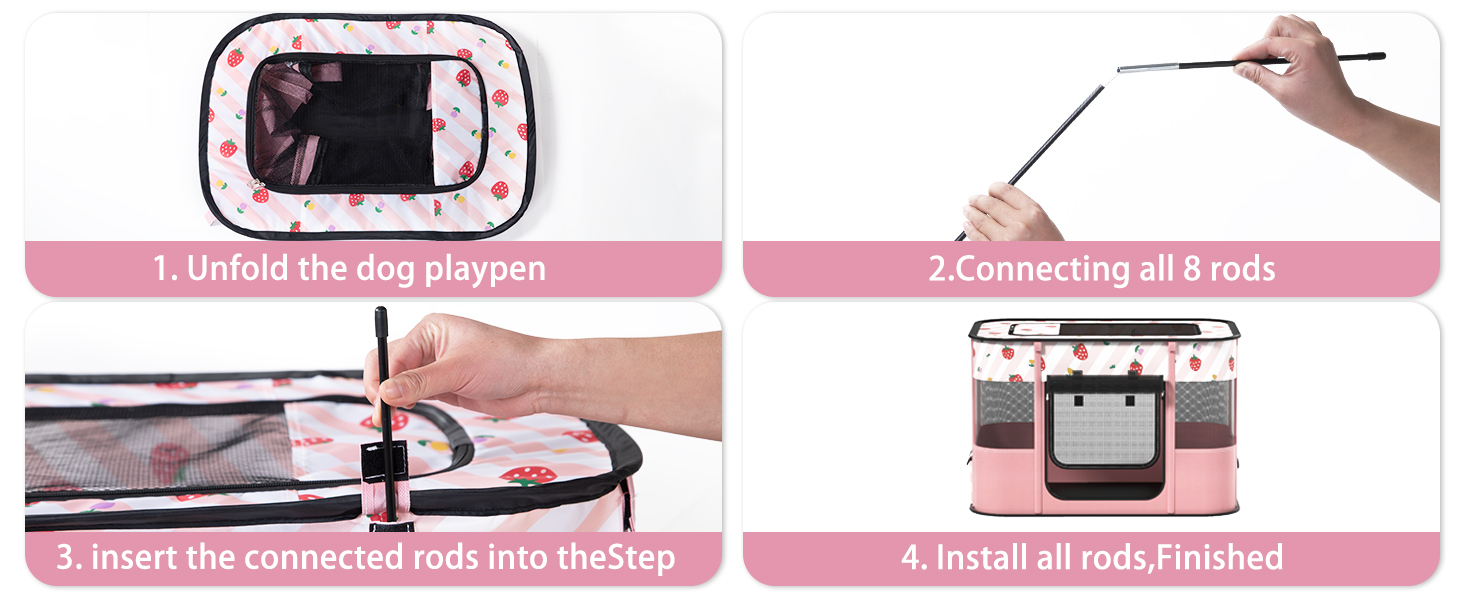 1. Unfold the dog playpen

2.Connecting all 8 rods

3. insert the connected rods into theStep

4. Install all rods,Finished