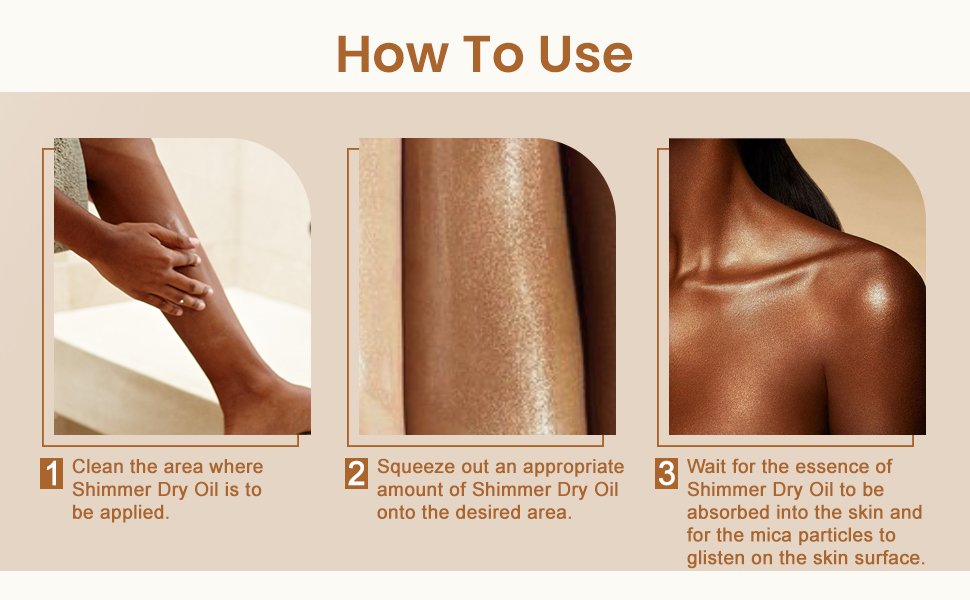 How To Use

1 Clean the area where Shimmer Dry Oil is to be applied.

2 Squeeze out an appropriate amount of Shimmer Dry Oil onto the desired area.

3 Wait for the essence of Shimmer Dry Oil to be absorbed into the skin and for the mica particles to glisten on the skin surface.