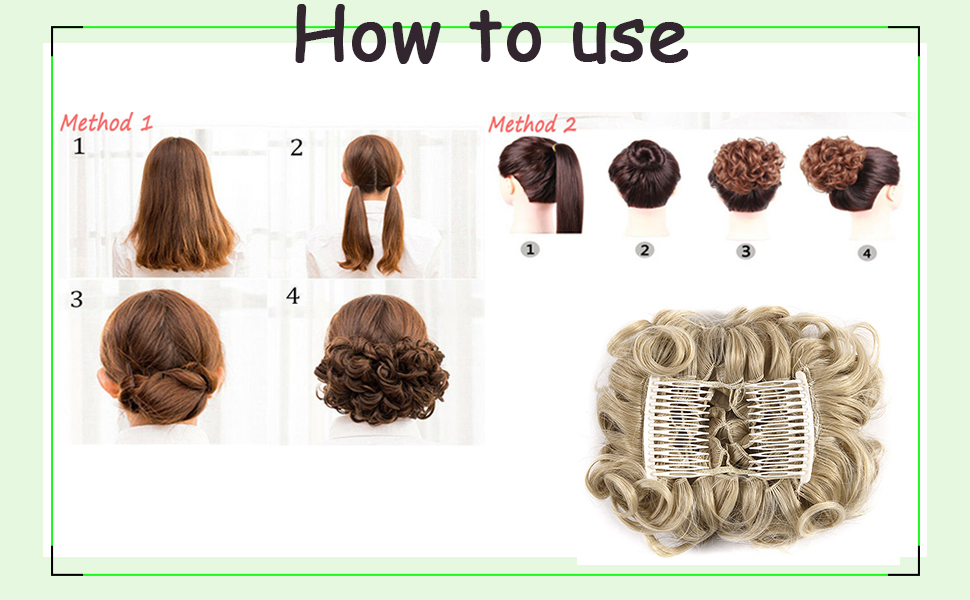 How to use

Method 1

1

2

3

4

Method 2

1

2

3

4