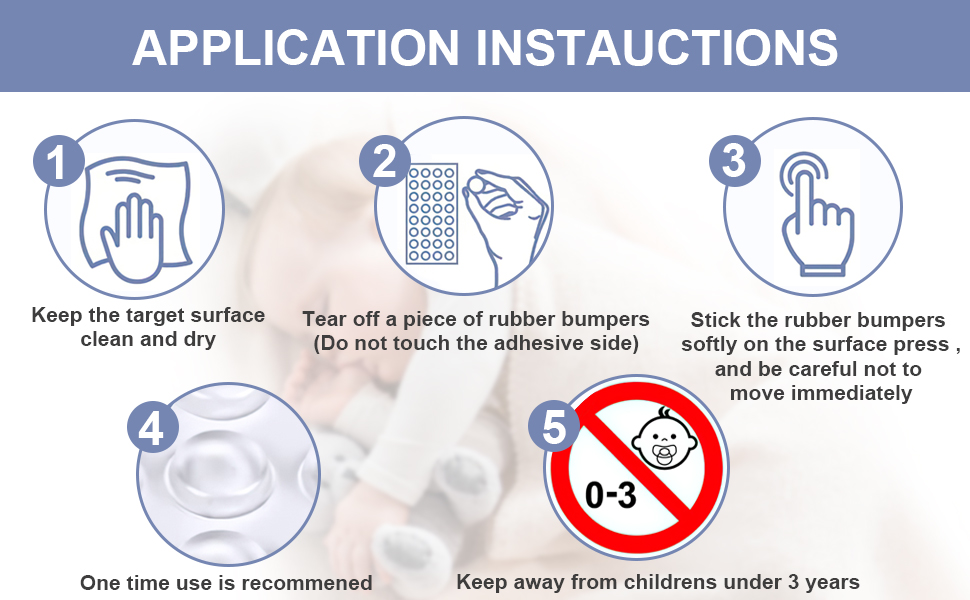 APPLICATION INSTAUCTIONS

1
Keep the target surface clean and dry

2
Tear off a piece of rubber bumpers (Do not touch the adhesive side)

3
Stick the rubber bumpers softly on the surface press , and be careful not to move immediately

4
One time use is recommened

5
0-3
Keep away from childrens under 3 years