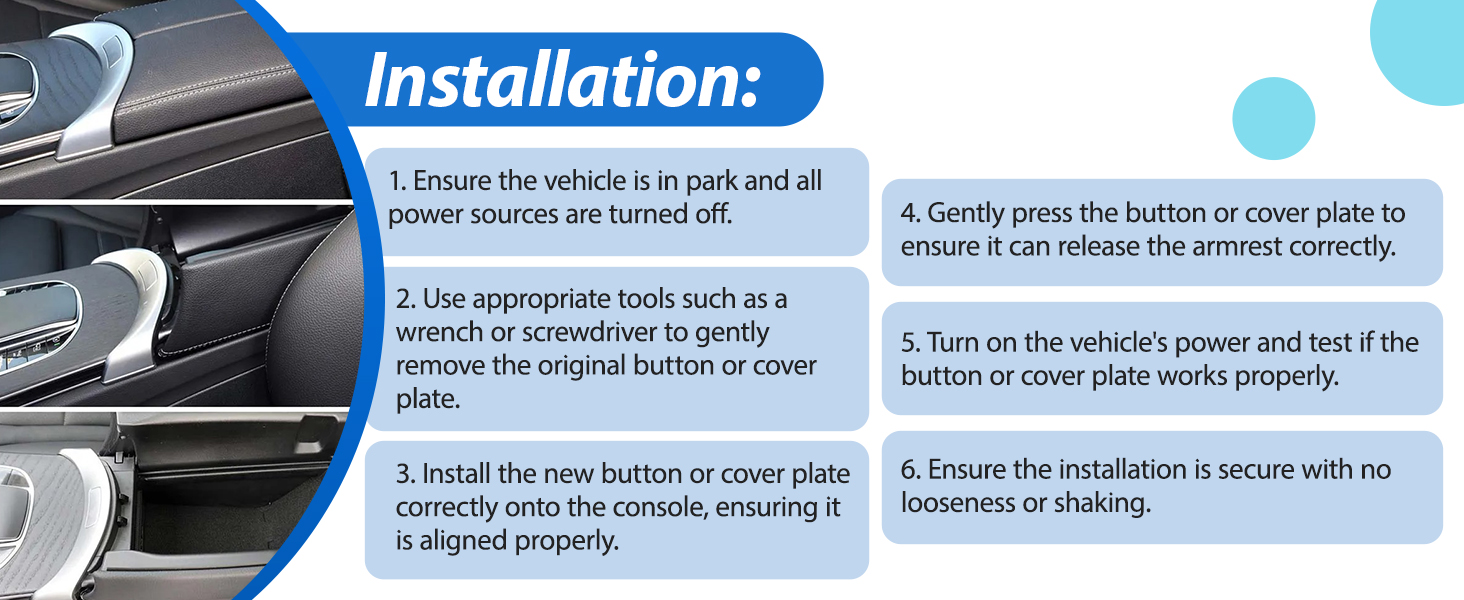 Installation:

1. Ensure the vehicle is in park and all power sources are turned off.

2. Use appropriate tools such as a wrench or screwdriver to gently remove the original button or cover plate.

3. Install the new button or cover plate correctly onto the console, ensuring it is aligned properly.

4. Gently press the button or cover plate to ensure it can release the armrest correctly.

5. Turn on the vehicle's power and test if the button or cover plate works properly.

6. Ensure the installation is secure with no looseness or shaking.