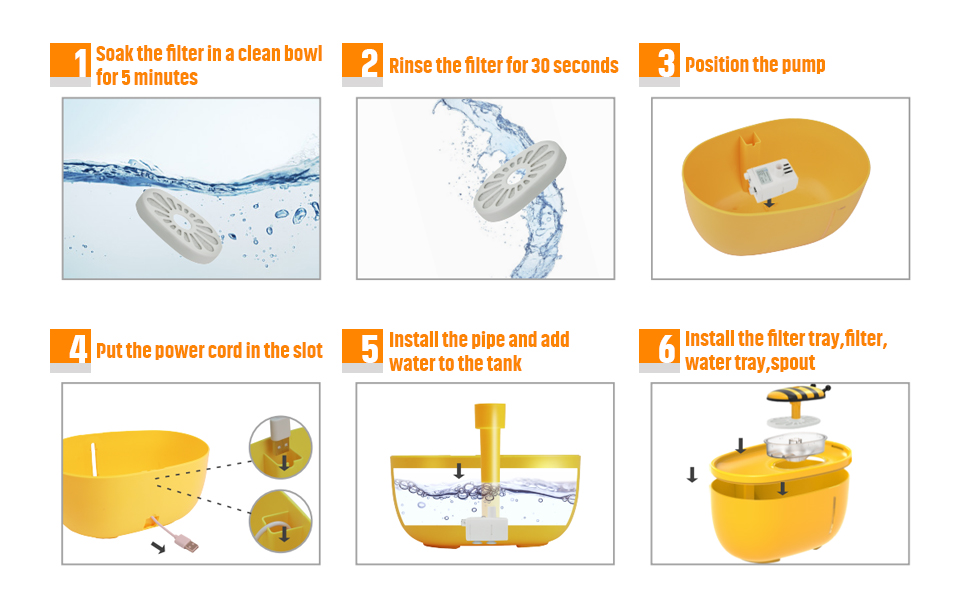 1 Soak the filter in a clean bowl for 5 minutes

2 Rinse the filter for 30 seconds

3 Position the pump

4 Put the power cord in the slot

5 Install the pipe and add water to the tank

6 Install the filter tray,filter, water tray,spout