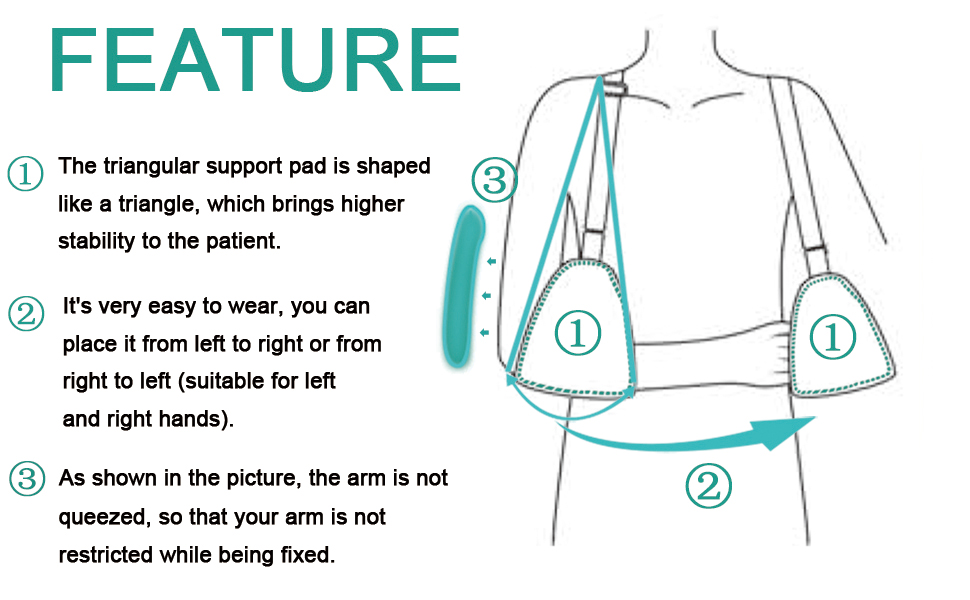 FEATURE

① The triangular support pad is shaped like a triangle, which brings higher stability to the patient.

② It's very easy to wear, you can place it from left to right or from right to left (suitable for left and right hands).

③ As shown in the picture, the arm is not queezed, so that your arm is not restricted while being fixed.

③

①

①

②