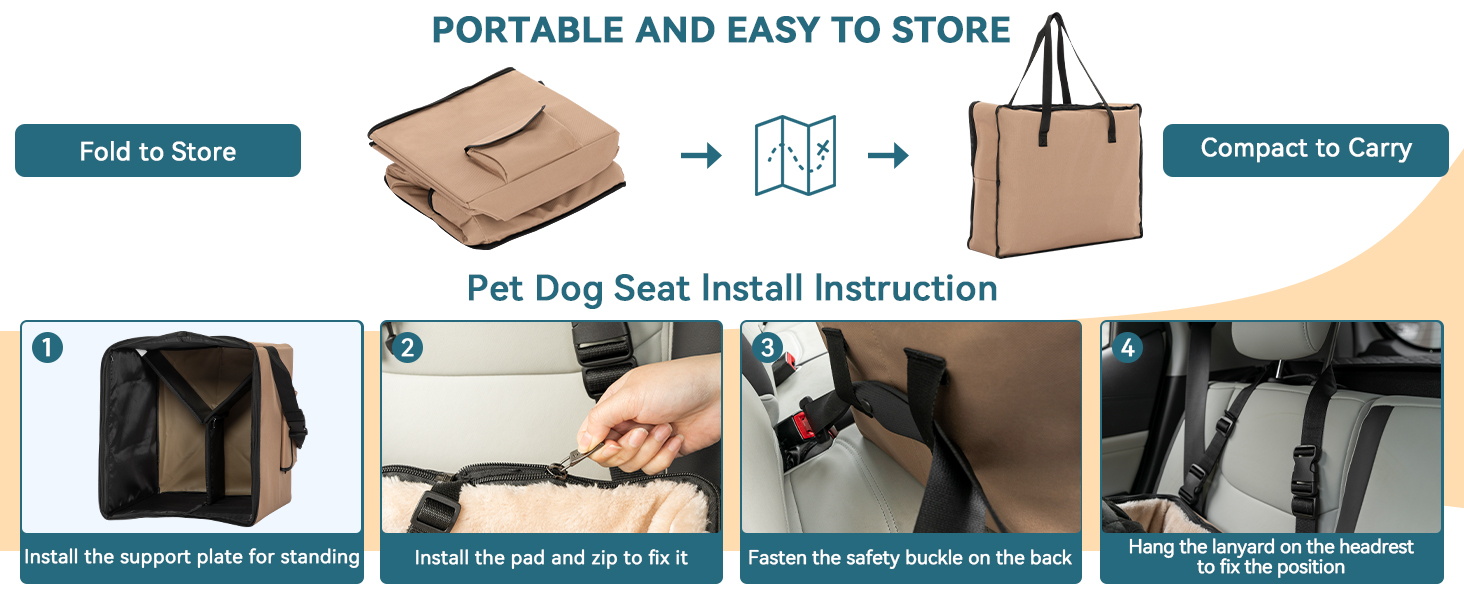 PORTABLE AND EASY TO STORE

Fold to Store

Compact to Carry

Pet Dog Seat Install Instruction

1
Install the support plate for standing

2
Install the pad and zip to fix it

3
Fasten the safety buckle on the back

4
Hang the lanyard on the headrest to fix the position