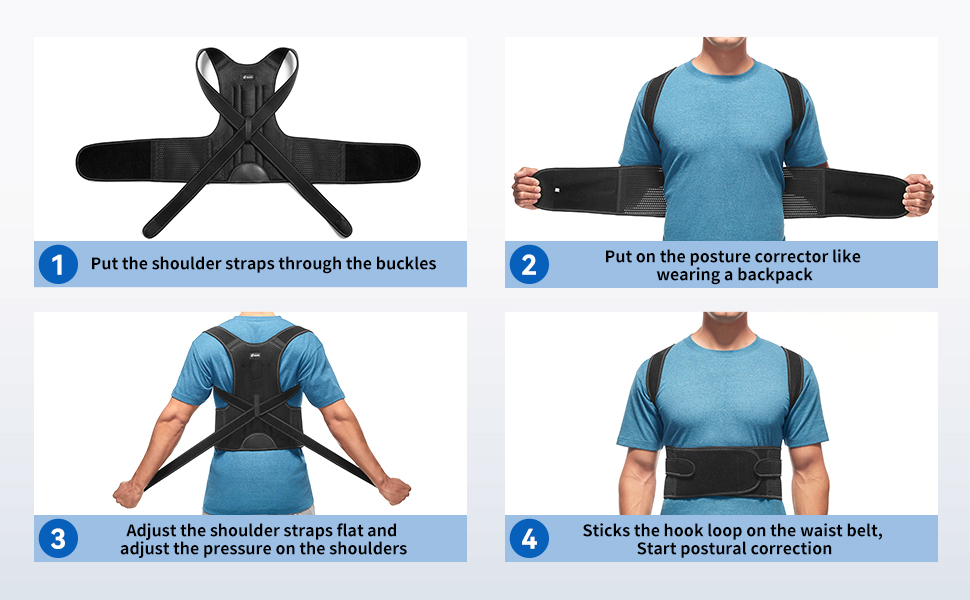 1 Put the shoulder straps through the buckles

2 Put on the posture corrector like wearing a backpack

3 Adjust the shoulder straps flat and adjust the pressure on the shoulders

4 Sticks the hook loop on the waist belt, Start postural correction