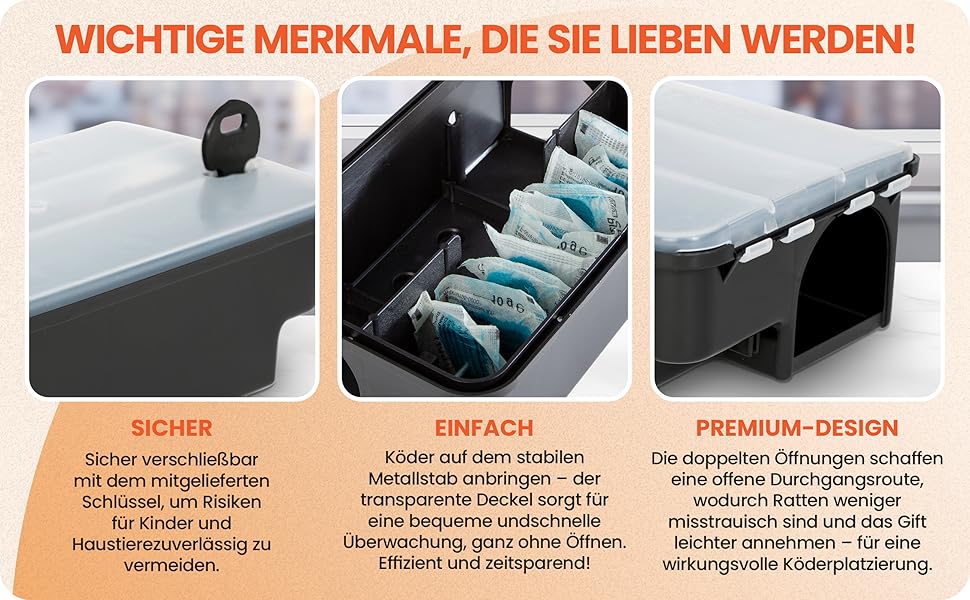 WICHTIGE MERKMALE, DIE SIE LIEBEN WERDEN!

SICHER

Sicher verschließbar mit dem mitgelieferten Schlüssel, um Risiken für Kinder und Haustierezuverlässig zu vermeiden.

EINFACH

Köder auf dem stabilen Metallstab anbringen – der transparente Deckel sorgt für eine bequeme undschnelle Überwachung, ganz ohne Öffnen. Effizient und zeitsparend!

PREMIUM-DESIGN

Die doppelten Öffnungen schaffen eine offene Durchgangsroute, wodurch Ratten weniger misstrauisch sind und das Gift leichter annehmen – für eine wirkungsvolle Köderplatzierung.