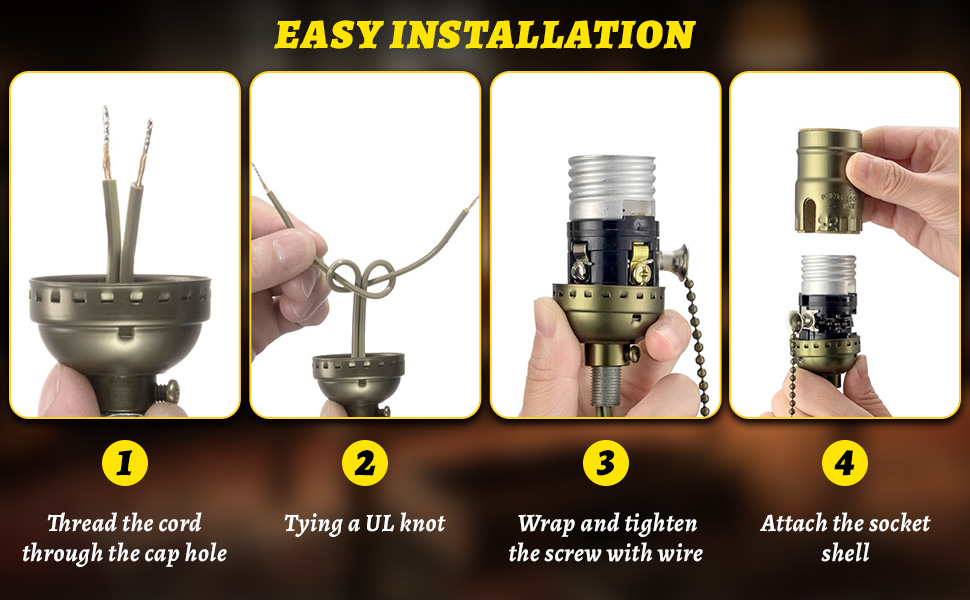 EASY INSTALLATION

1
Thread the cord through the cap hole

2
Tying a UL knot

3
Wrap and tighten the screw with wire

4
Attach the socket shell