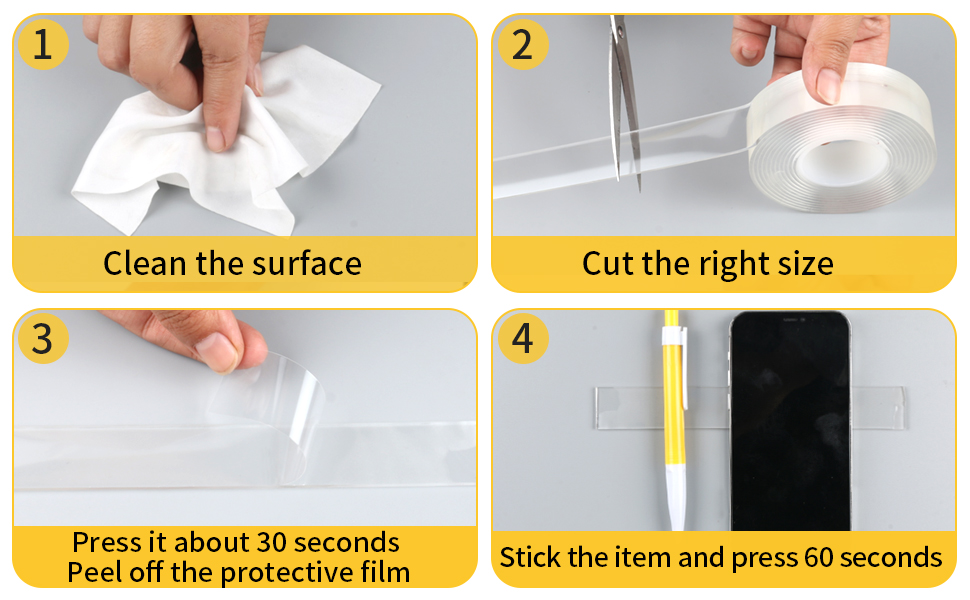 1

Clean the surface

2

Cut the right size

3

Press it about 30 seconds
Peel off the protective film

4

Stick the item and press 60 seconds