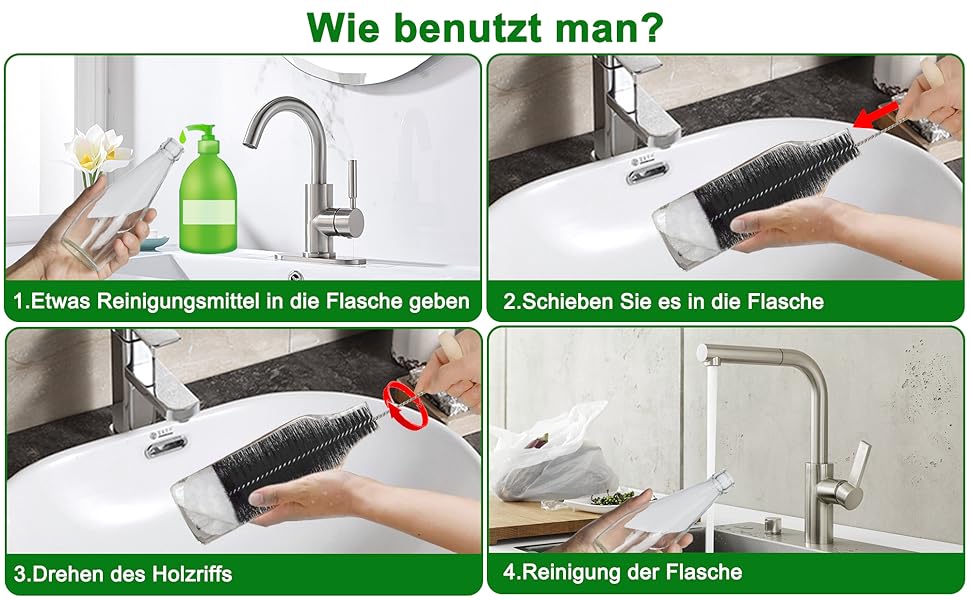 Wie benutzt man?

1.Etwas Reinigungsmittel in die Flasche geben

2.Schieben Sie es in die Flasche

3.Drehen des Holzriffs

4.Reinigung der Flasche