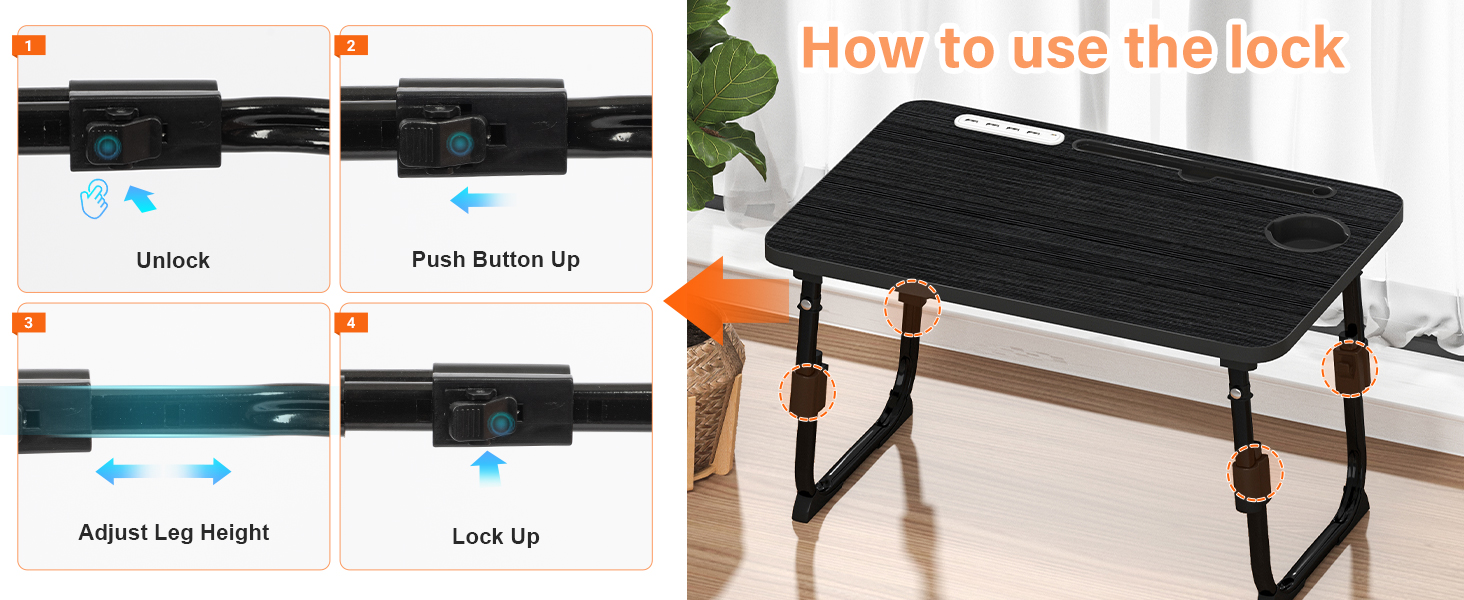 1

Unlock

2

Push Button Up

3

Adjust Leg Height

4

Lock Up

How to use the lock