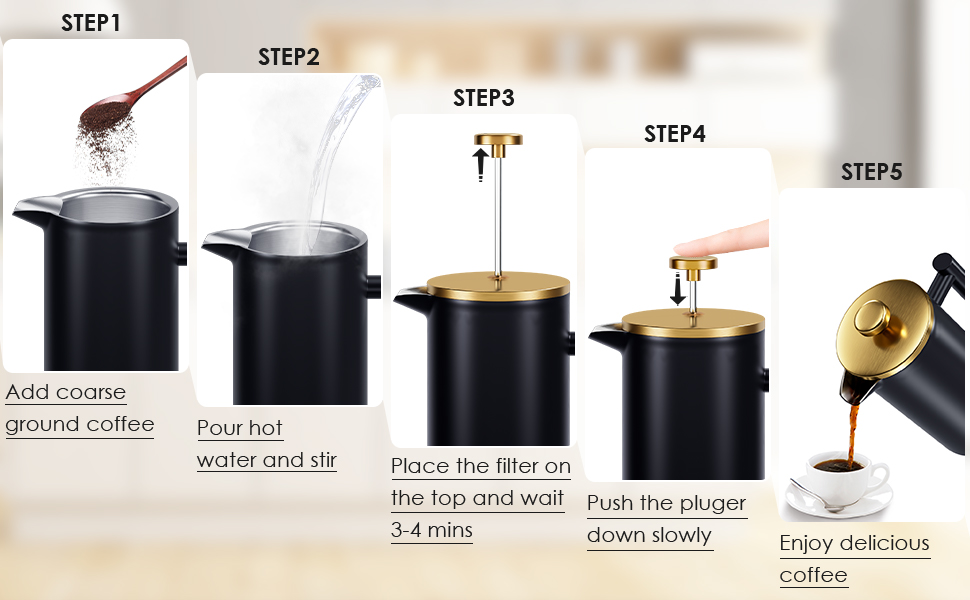 STEP1

Add coarse ground coffee

STEP2

Pour hot water and stir

STEP3

Place the filter on the top and wait 3-4 mins

STEP4

Push the pluger down slowly

STEP5

Enjoy delicious coffee