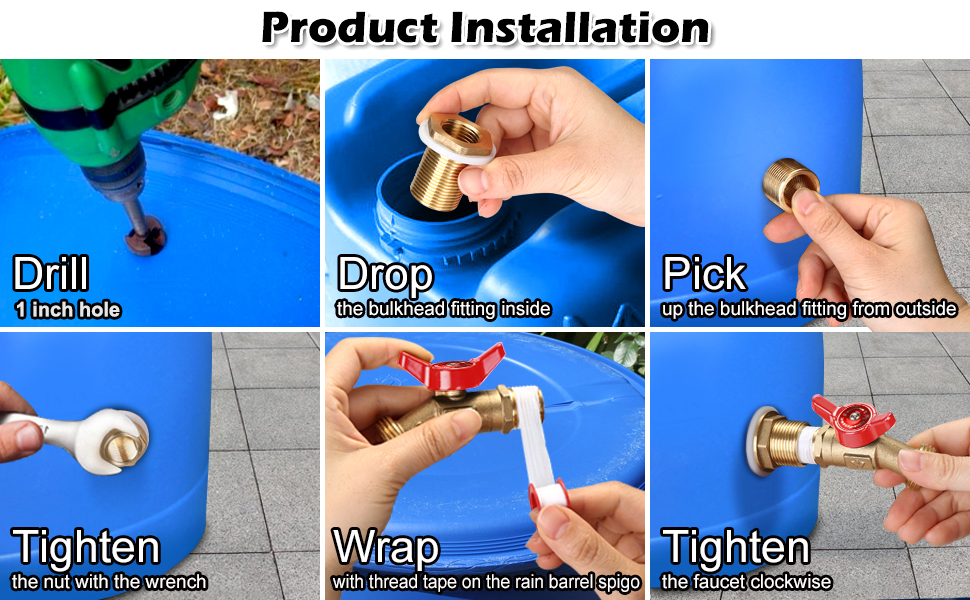 Product Installation

Drill
1 inch hole

Drop
the bulkhead fitting inside

Pick
up the bulkhead fitting from outside

Tighten
the nut with the wrench

Wrap
with thread tape on the rain barrel spigo

Tighten
the faucet clockwise