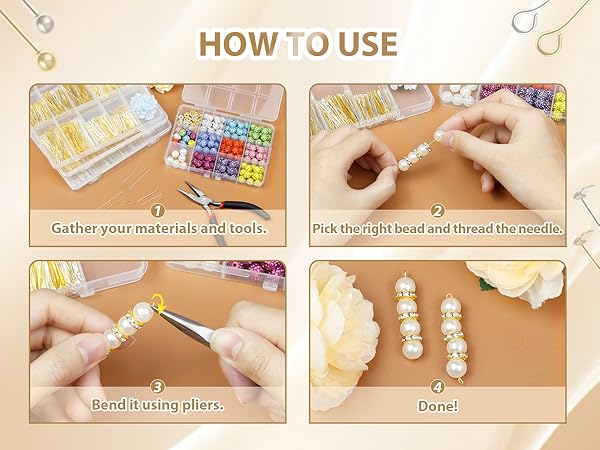 HOW TO USE

1
Gather your materials and tools.

2
Pick the right bead and thread the needle.

3
Bend it using pliers.

4
Done!