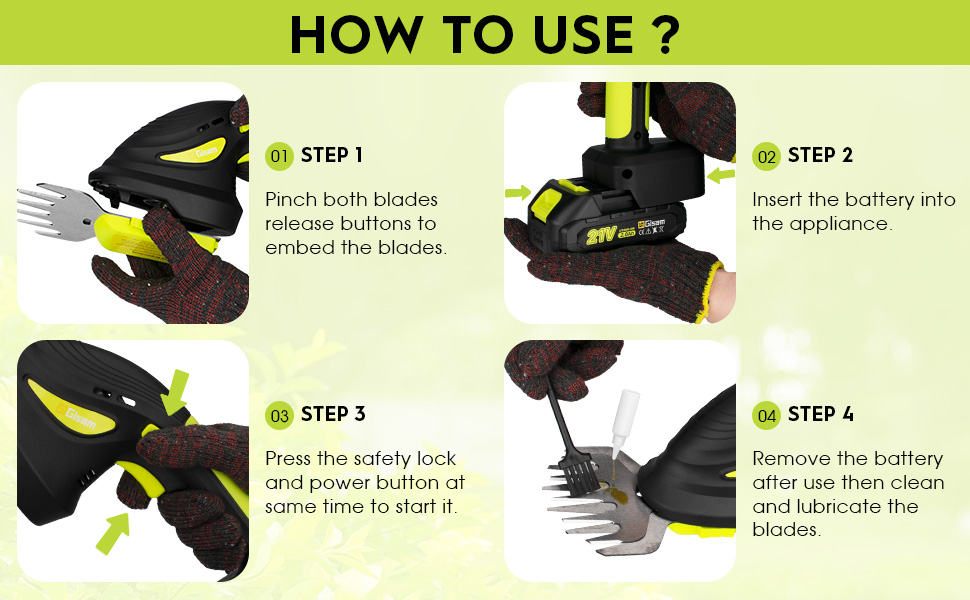 HOW TO USE ?

Gisam

01 STEP 1

Pinch both blades release buttons to embed the blades.

21V Gisam

02 STEP 2

Insert the battery into the appliance.

Gisam

03 STEP 3

Press the safety lock and power button at same time to start it.

04 STEP 4

Remove the battery after use then clean and lubricate the blades.