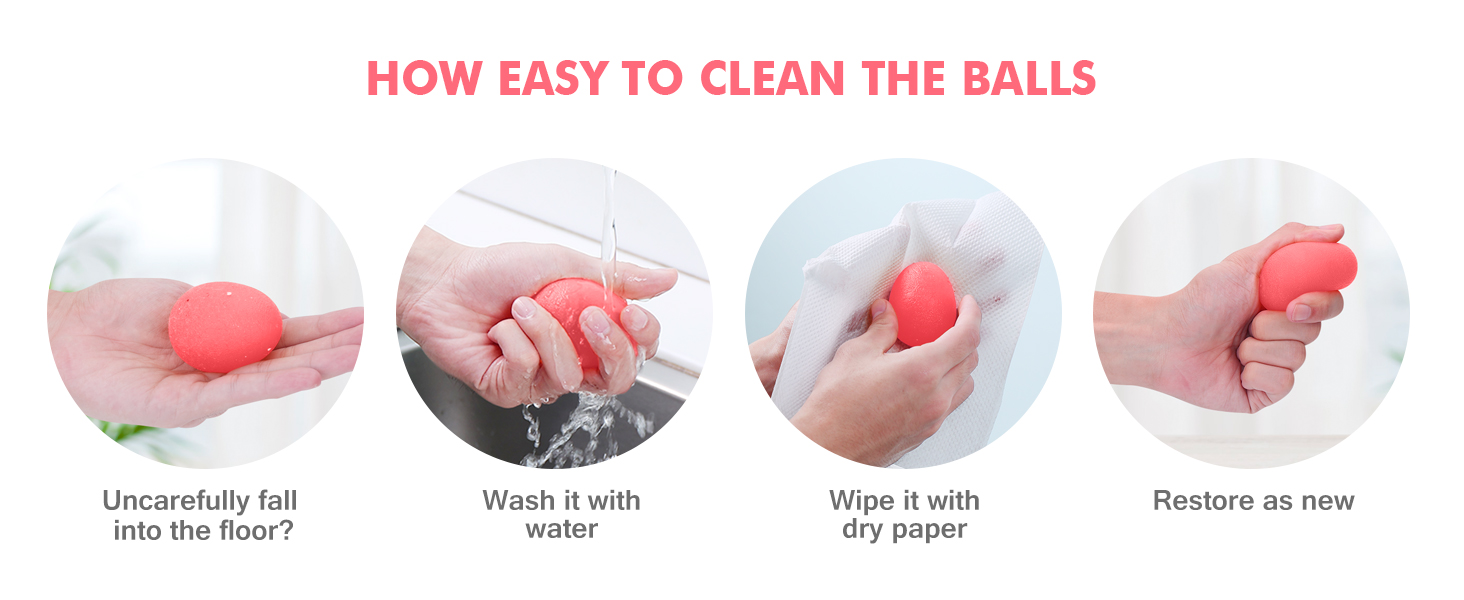 HOW EASY TO CLEAN THE BALLS

Uncarefully fall into the floor?

Wash it with water

Wipe it with dry paper

Restore as new