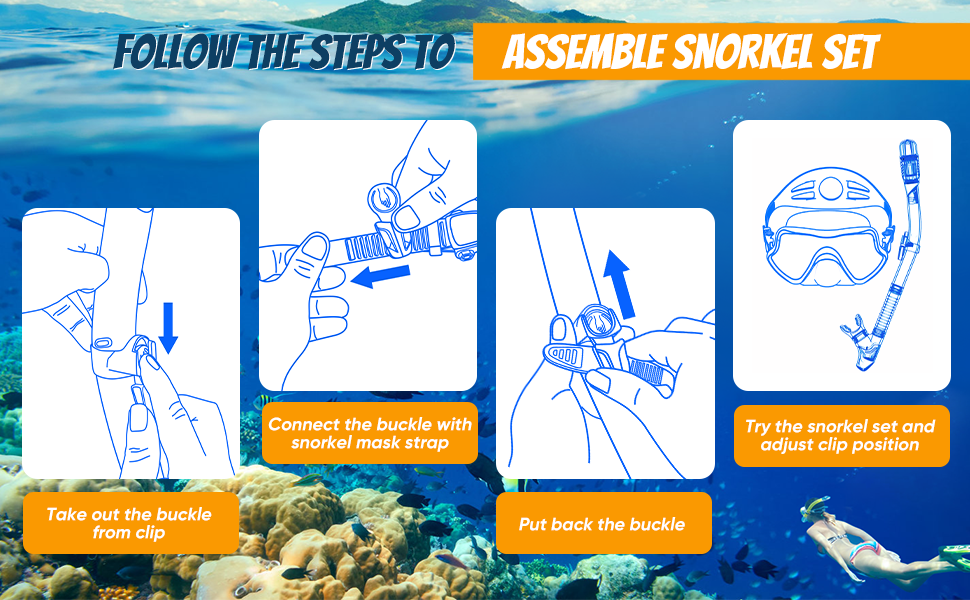 FOLLOW THE STEPS TO ASSEMBLE SNORKEL SET

Take out the buckle from clip

Connect the buckle with snorkel mask strap

Put back the buckle

Try the snorkel set and adjust clip position