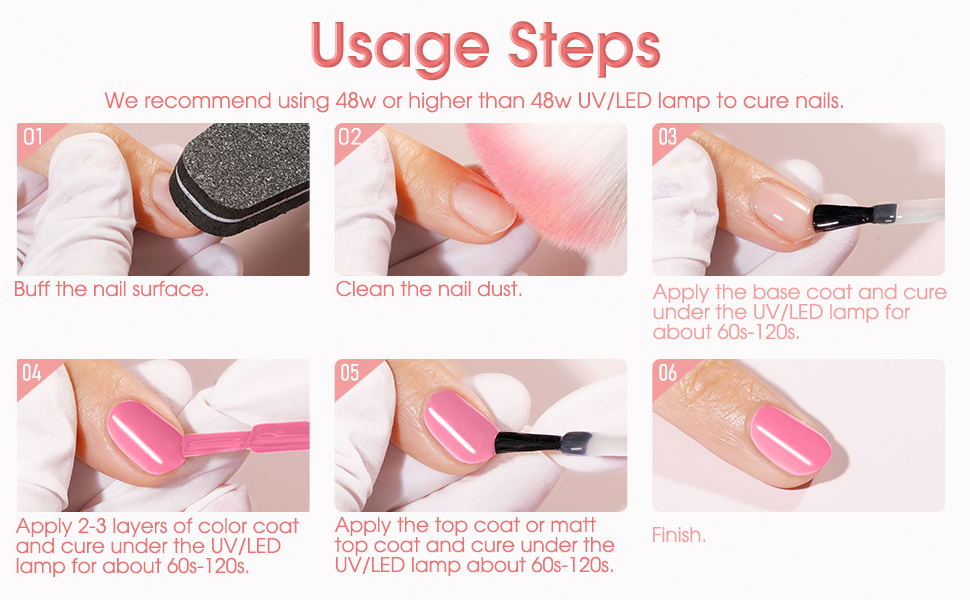 Usage Steps

We recommend using 48w or higher than 48w UV/LED lamp to cure nails.

01
Buff the nail surface.

02
Clean the nail dust.

03
Apply the base coat and cure under the UV/LED lamp for about 60s-120s.

04
Apply 2-3 layers of color coat and cure under the UV/LED lamp for about 60s-120s.

05
Apply the top coat or matt top coat and cure under the UV/LED lamp about 60s-120s.

06
Finish.