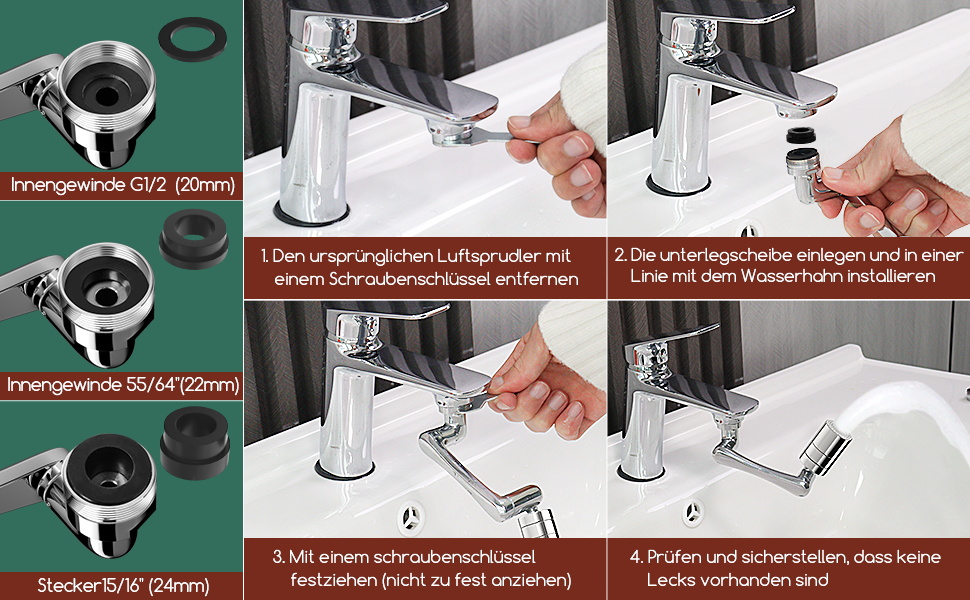 Innengewinde G1/2 (20mm)

Innengewinde 55/64"(22mm)

Stecker15/16" (24mm)

1. Den ursprünglichen Luftsprudler mit einem Schraubenschlüssel entfernen

2. Die unterlegscheibe einlegen und in einer Linie mit dem Wasserhahn installieren

3. Mit einem schraubenschlüssel festziehen (nicht zu fest anziehen)

4. Prüfen und sicherstellen, dass keine Lecks vorhanden sind