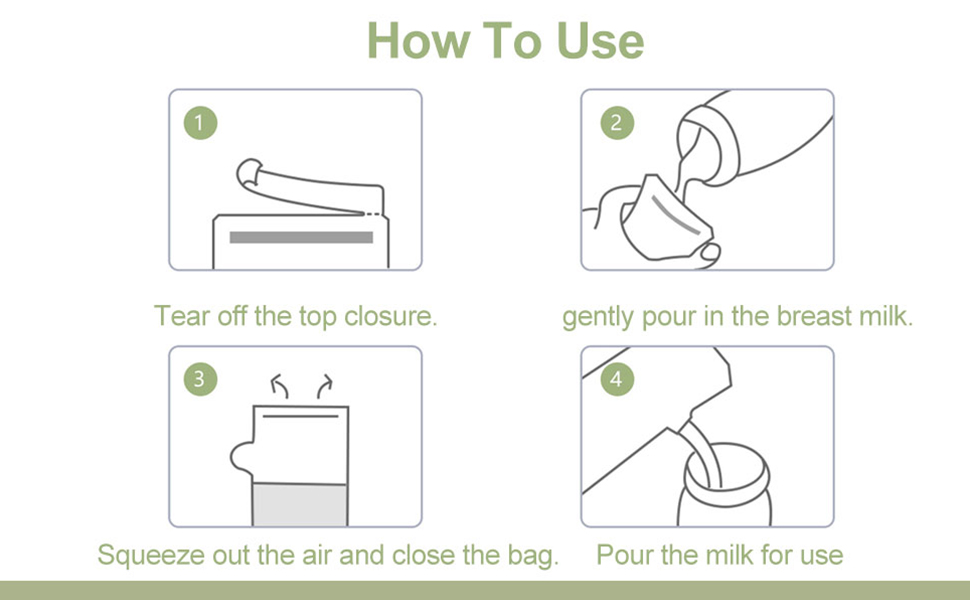 How To Use

1

Tear off the top closure.

2

gently pour in the breast milk.

3

Squeeze out the air and close the bag.

4

Pour the milk for use