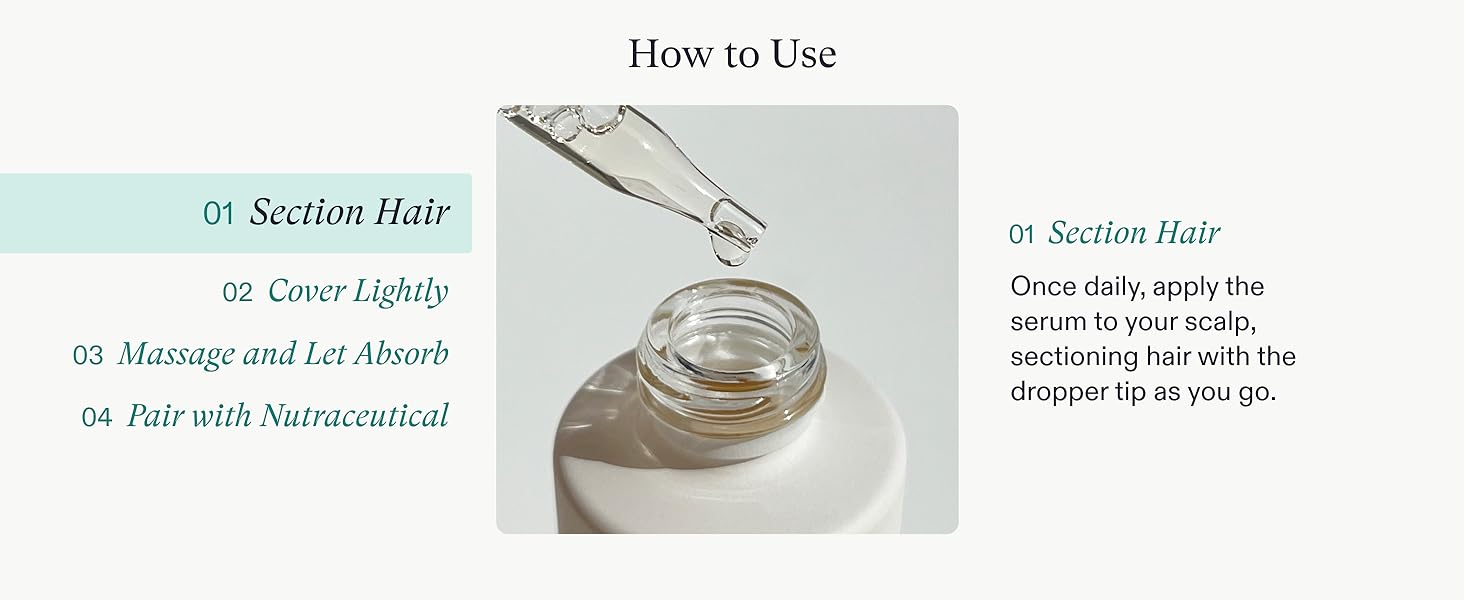 How to Use

01 Section Hair

02 Cover Lightly

03 Massage and Let Absorb

04 Pair with Nutraceutical

01 Section Hair

Once daily, apply the serum to your scalp, sectioning hair with the dropper tip as you go.