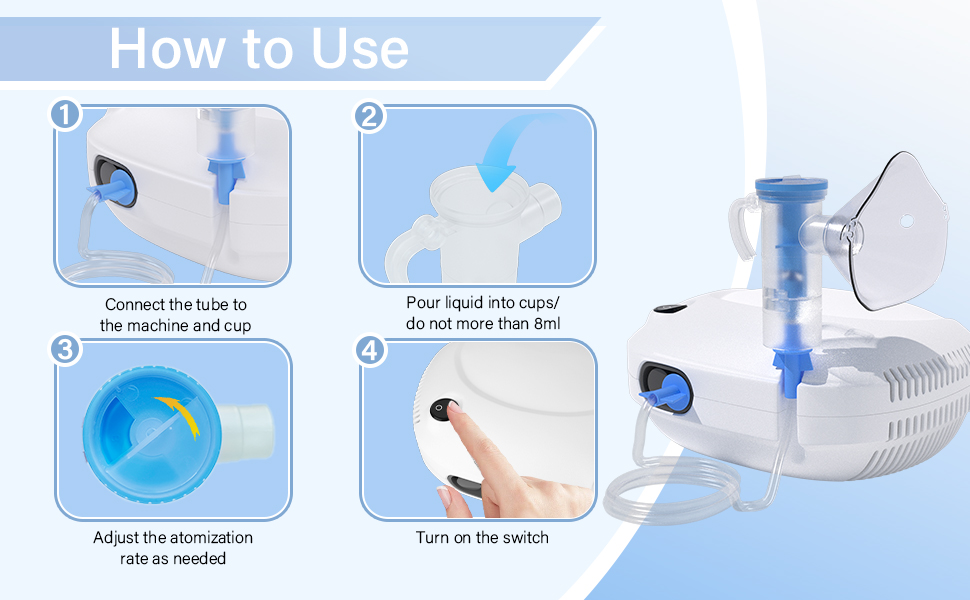 How to Use

1

Connect the tube to the machine and cup

2

Pour liquid into cups/ do not more than 8ml

3

Adjust the atomization rate as needed

4

Turn on the switch