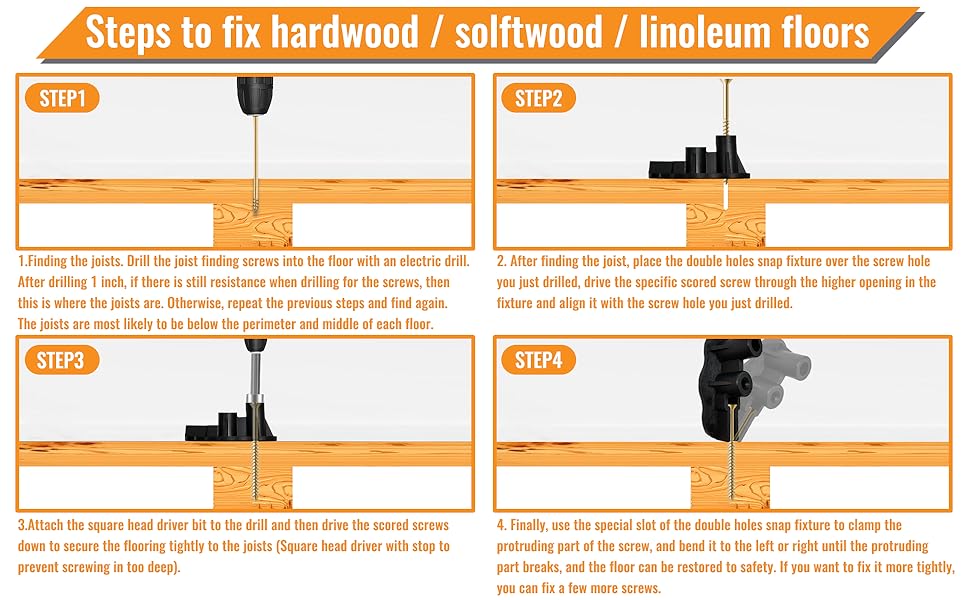 Steps to fix hardwood / solftwood / linoleum floors

STEP1

1.Finding the joists. Drill the joist finding screws into the floor with an electric drill. After drilling 1 inch, if there is still resistance when drilling for the screws, then this is where the joists are. Otherwise, repeat the previous steps and find again. The joists are most likely to be below the perimeter and middle of each floor.

STEP2

2. After finding the joist, place the double holes snap fixture over the screw hole you just drilled, drive the specific scored screw through the higher opening in the fixture and align it with the screw hole you just drilled.

STEP3

3.Attach the square head driver bit to the drill and then drive the scored screws down to secure the flooring tightly to the joists (Square head driver with stop to prevent screwing in too deep).

STEP4

4. Finally, use the special slot of the double holes snap fixture to clamp the protruding part of the screw, and bend it to the left or right until the protruding part breaks, and the floor can be restored to safety. If you want to fix it more tightly, you can fix a few more screws.