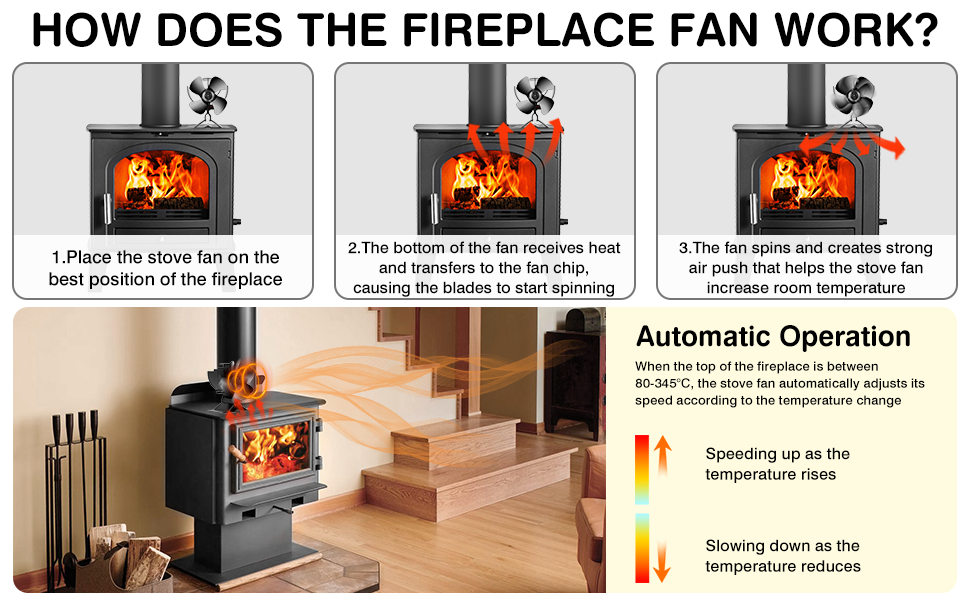 HOW DOES THE FIREPLACE FAN WORK?

1.Place the stove fan on the best position of the fireplace

2.The bottom of the fan receives heat and transfers to the fan chip, causing the blades to start spinning

3.The fan spins and creates strong air push that helps the stove fan increase room temperature

Automatic Operation

When the top of the fireplace is between 80-345°C, the stove fan automatically adjusts its speed according to the temperature change

Speeding up as the temperature rises

Slowing down as the temperature reduces