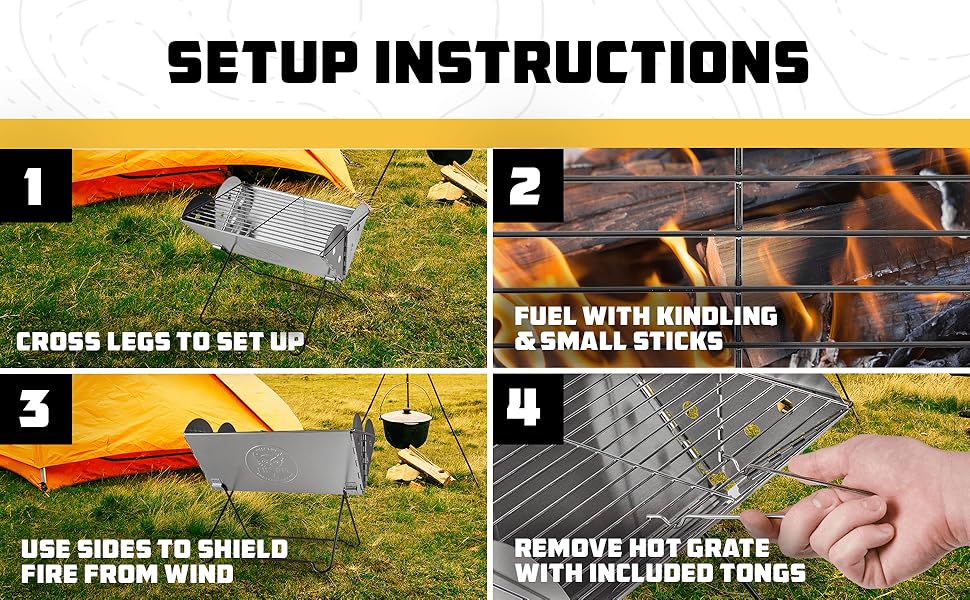 SETUP INSTRUCTIONS

1

CROSS LEGS TO SET UP

2

FUEL WITH KINDLING & SMALL STICKS

3

USE SIDES TO SHIELD FIRE FROM WIND

4

REMOVE HOT GRATE WITH INCLUDED TONGS