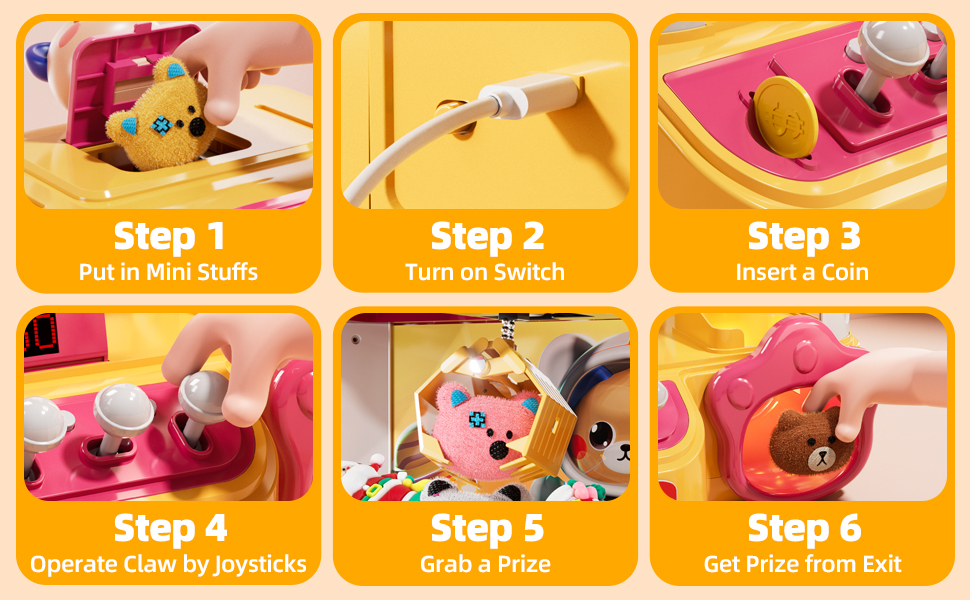 Step 1
Put in Mini Stuffs

Step 2
Turn on Switch

Step 3
Insert a Coin

Step 4
Operate Claw by Joysticks

Step 5
Grab a Prize

Step 6
Get Prize from Exit