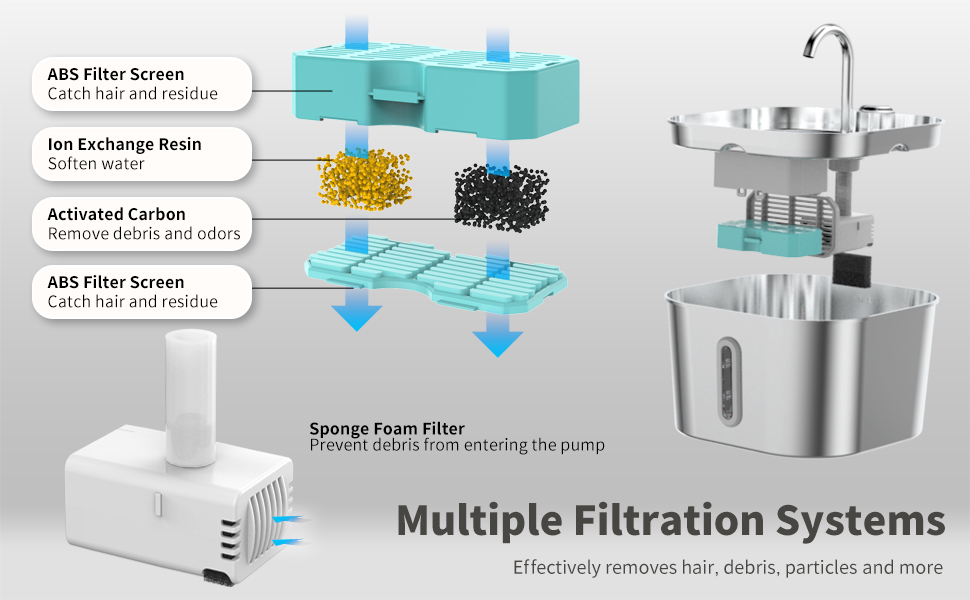 ABS Filter Screen
Catch hair and residue

Ion Exchange Resin
Soften water

Activated Carbon
Remove debris and odors

ABS Filter Screen
Catch hair and residue

Sponge Foam Filter
Prevent debris from entering the pump

Multiple Filtration Systems

Effectively removes hair, debris, particles and more