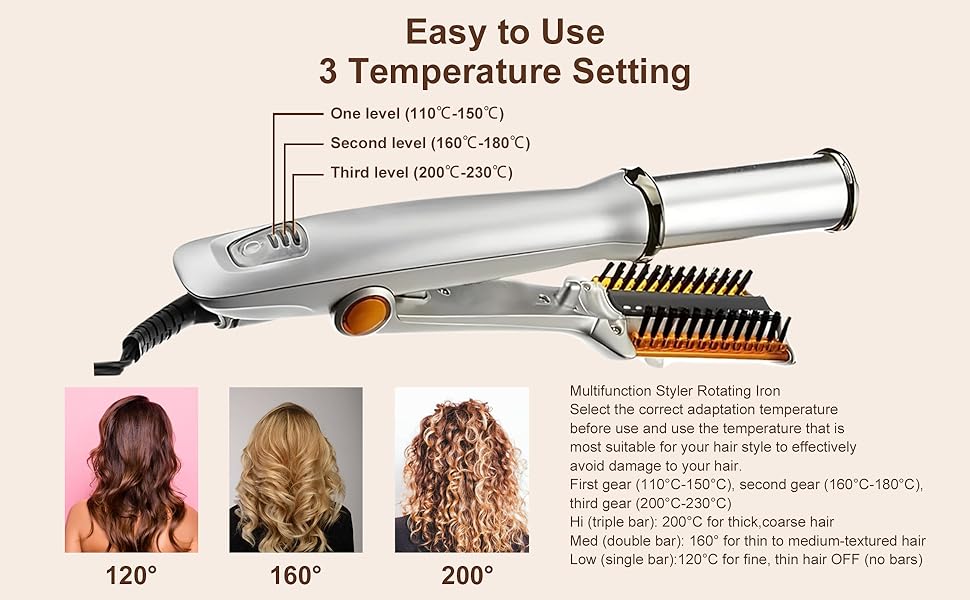 Easy to Use
3 Temperature Setting

One level (110℃-150℃)
Second level (160℃-180℃)
Third level (200℃-230℃)

120°
160°
200°

Multifunction Styler Rotating Iron
Select the correct adaptation temperature before use and use the temperature that is most suitable for your hair style to effectively avoid damage to your hair.
First gear (110°C-150°C), second gear (160°C-180°C), third gear (200°C-230°C)
Hi (triple bar): 200°C for thick,coarse hair
Med (double bar): 160° for thin to medium-textured hair
Low (single bar):120°C for fine, thin hair OFF (no bars)