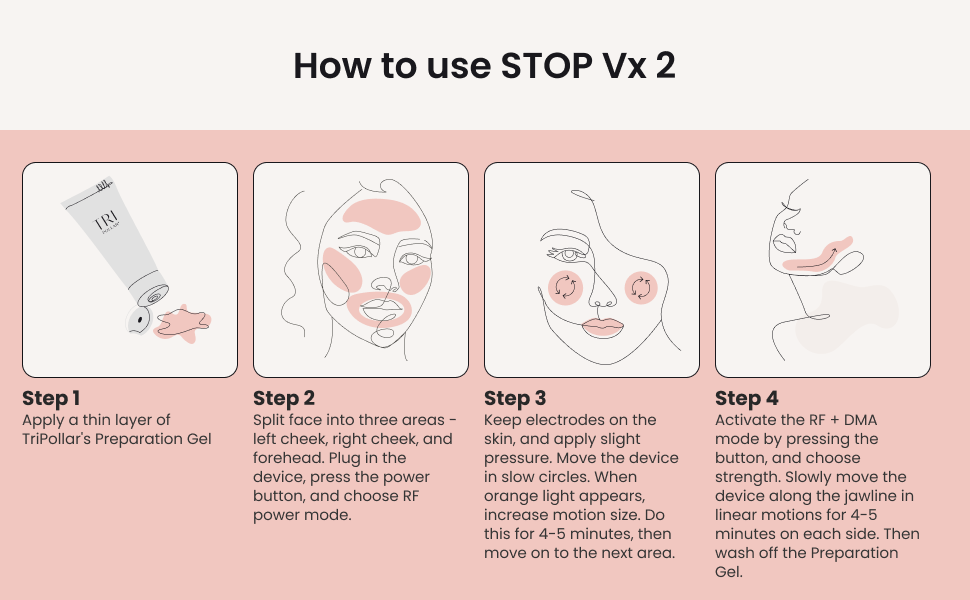 How to use STOP Vx 2

TRI POLLAR

Step 1
Apply a thin layer of TriPollar's Preparation Gel

Step 2
Split face into three areas - left cheek, right cheek, and forehead. Plug in the device, press the power button, and choose RF power mode.

Step 3
Keep electrodes on the skin, and apply slight pressure. Move the device in slow circles. When orange light appears, increase motion size. Do this for 4-5 minutes, then move on to the next area.

Step 4
Activate the RF + DMA mode by pressing the button, and choose strength. Slowly move the device along the jawline in linear motions for 4-5 minutes on each side. Then wash off the Preparation Gel.