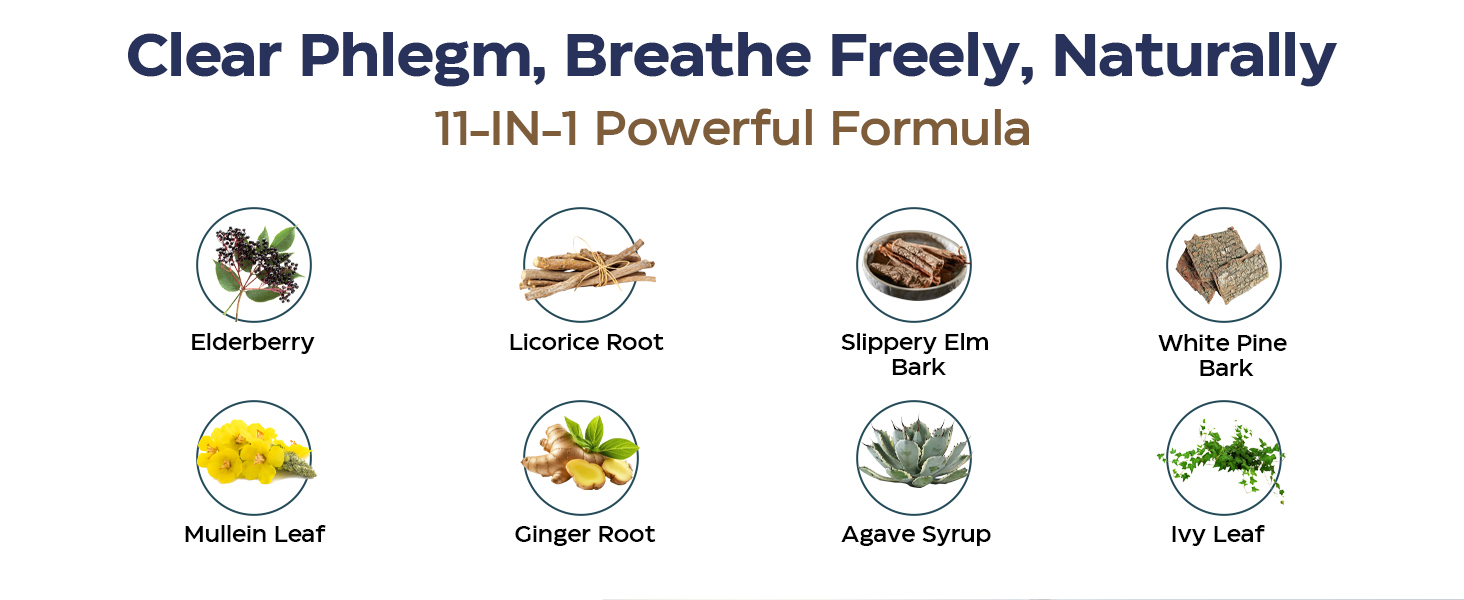 Clear Phlegm, Breathe Freely, Naturally

11-IN-1 Powerful Formula

Elderberry

Licorice Root

Slippery Elm Bark

White Pine Bark

Mullein Leaf

Ginger Root

Agave Syrup

Ivy Leaf