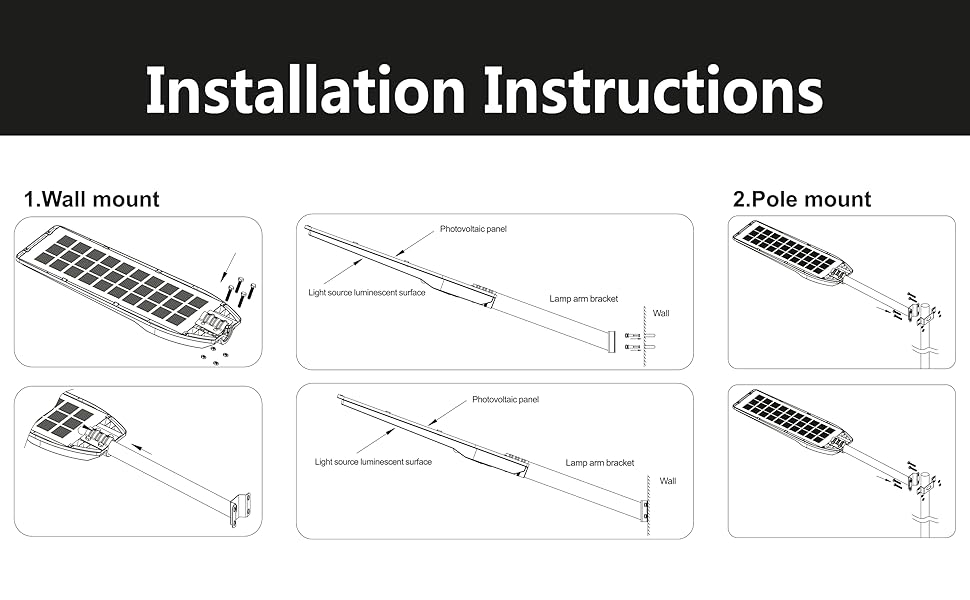 Installation Instructions

1.Wall mount

Photovoltaic panel

Light source luminescent surface

Lamp arm bracket

Wall

Photovoltaic panel

Light source luminescent surface

Lamp arm bracket

Wall

2.Pole mount