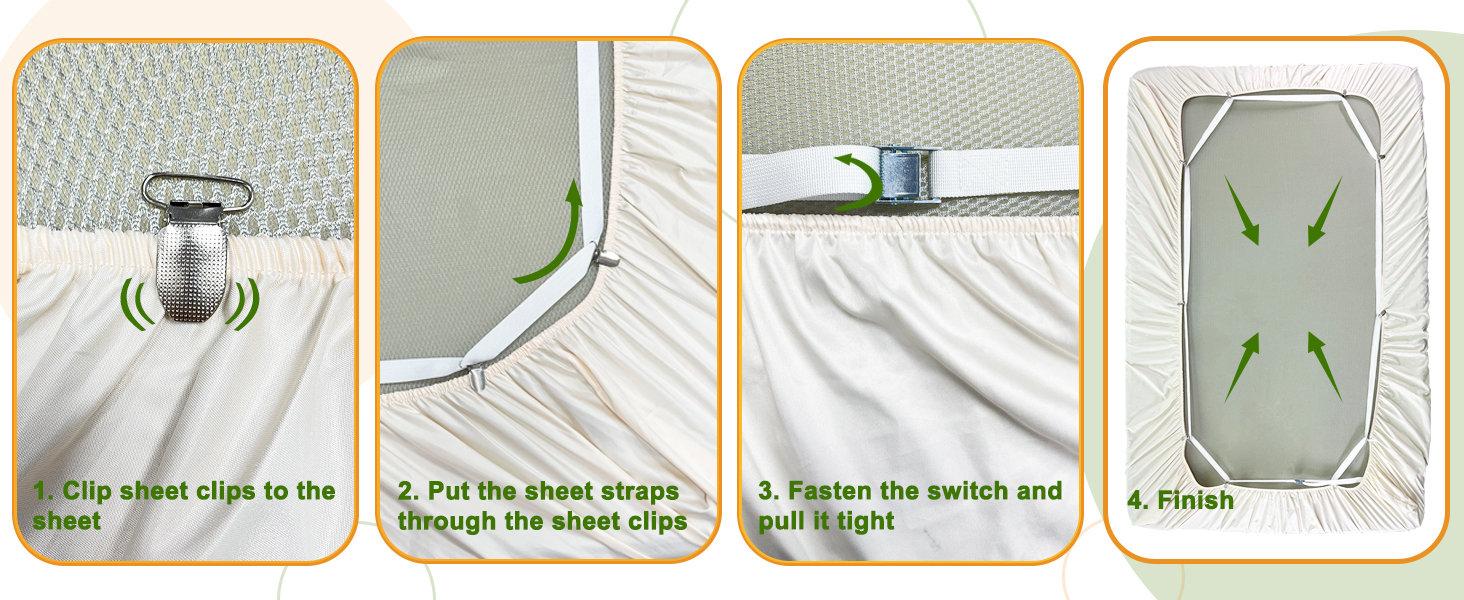 1. Clip sheet clips to the sheet

2. Put the sheet straps through the sheet clips

3. Fasten the switch and pull it tight

4. Finish