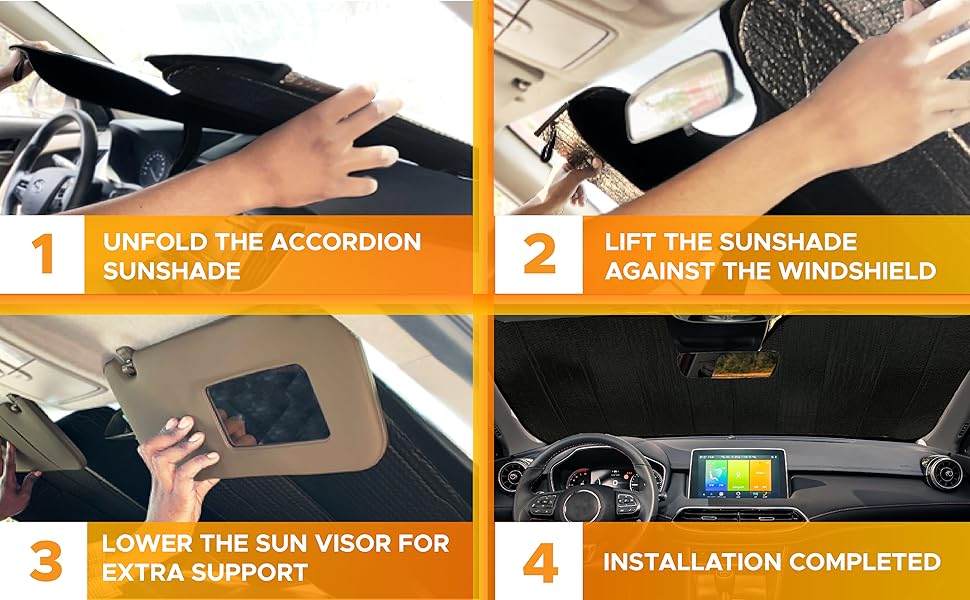 1 UNFOLD THE ACCORDION SUNSHADE

2 LIFT THE SUNSHADE AGAINST THE WINDSHIELD

3 LOWER THE SUN VISOR FOR EXTRA SUPPORT

4 INSTALLATION COMPLETED