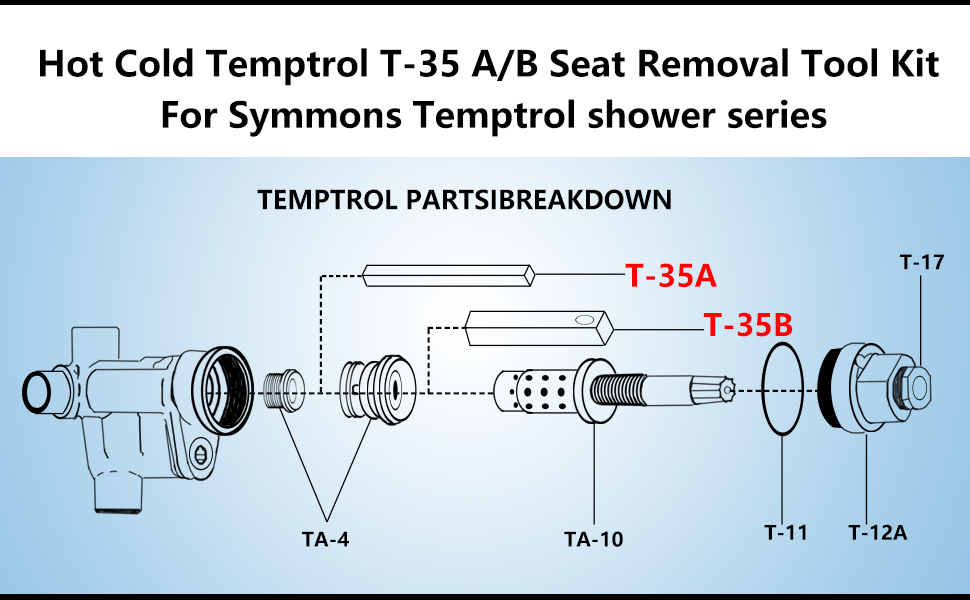 Hot Cold Temptrol T-35 A/B Seat Removal Tool Kit
For Symmons Temptrol shower series

TEMPTROL PARTSIBREAKDOWN

T-35A
T-35B
T-17
TA-4
TA-10
T-11
T-12A