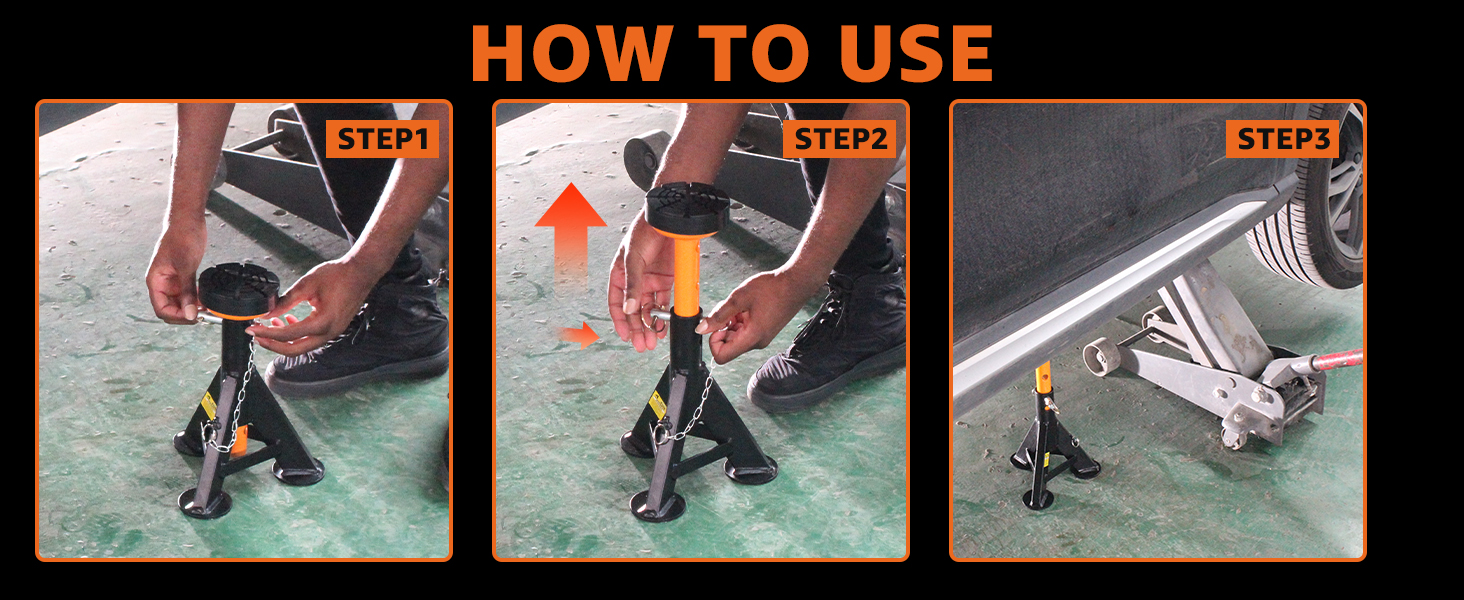 HOW TO USE

STEP1

STEP2

STEP3