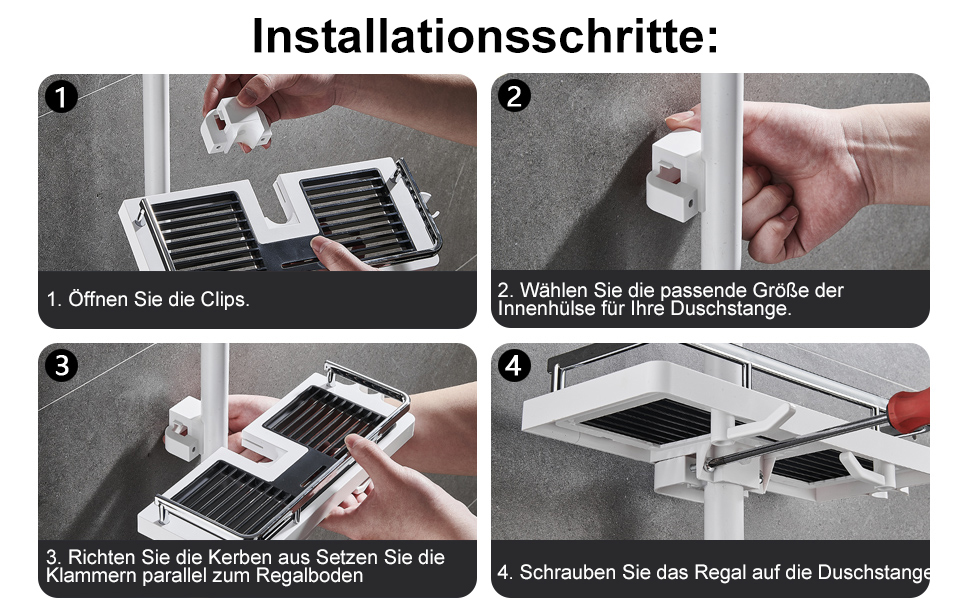 Installationsschritte:

1

1. Öffnen Sie die Clips.

2

2. Wählen Sie die passende Größe der Innenhülse für Ihre Duschstange.

3

3. Richten Sie die Kerben aus Setzen Sie die Klammern parallel zum Regalboden

4

4. Schrauben Sie das Regal auf die Duschstange