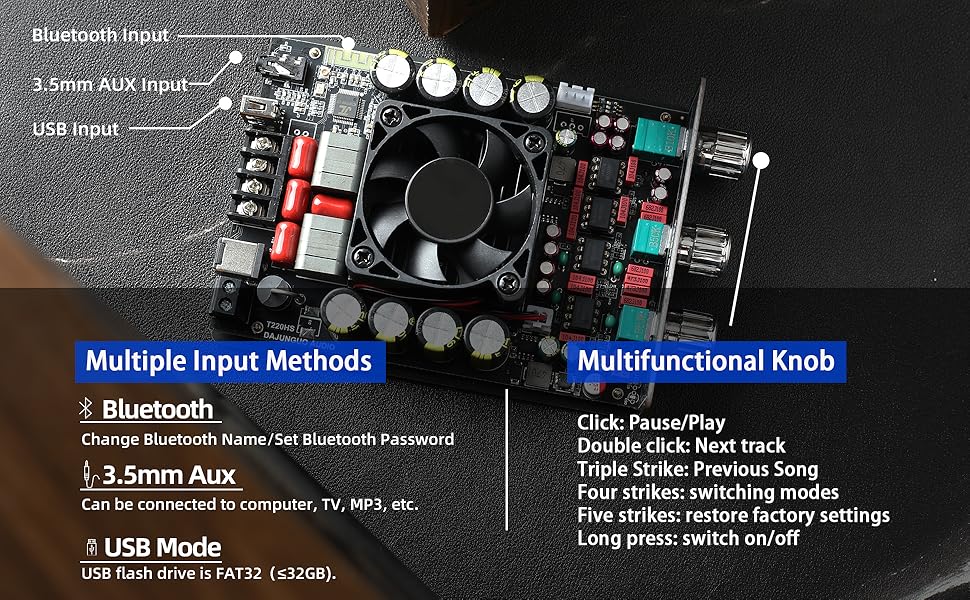 Bluetooth Input

3.5mm AUX Input

USB Input

T220HS
DAJUNGUO

Multiple Input Methods

Bluetooth

Change Bluetooth Name/Set Bluetooth Password

3.5mm Aux

Can be connected to computer, TV, MP3, etc.

USB Mode

USB flash drive is FAT32 (≤32GB).

Multifunctional Knob

Click: Pause/Play
Double click: Next track
Triple Strike: Previous Song
Four strikes: switching modes
Five strikes: restore factory settings
Long press: switch on/off