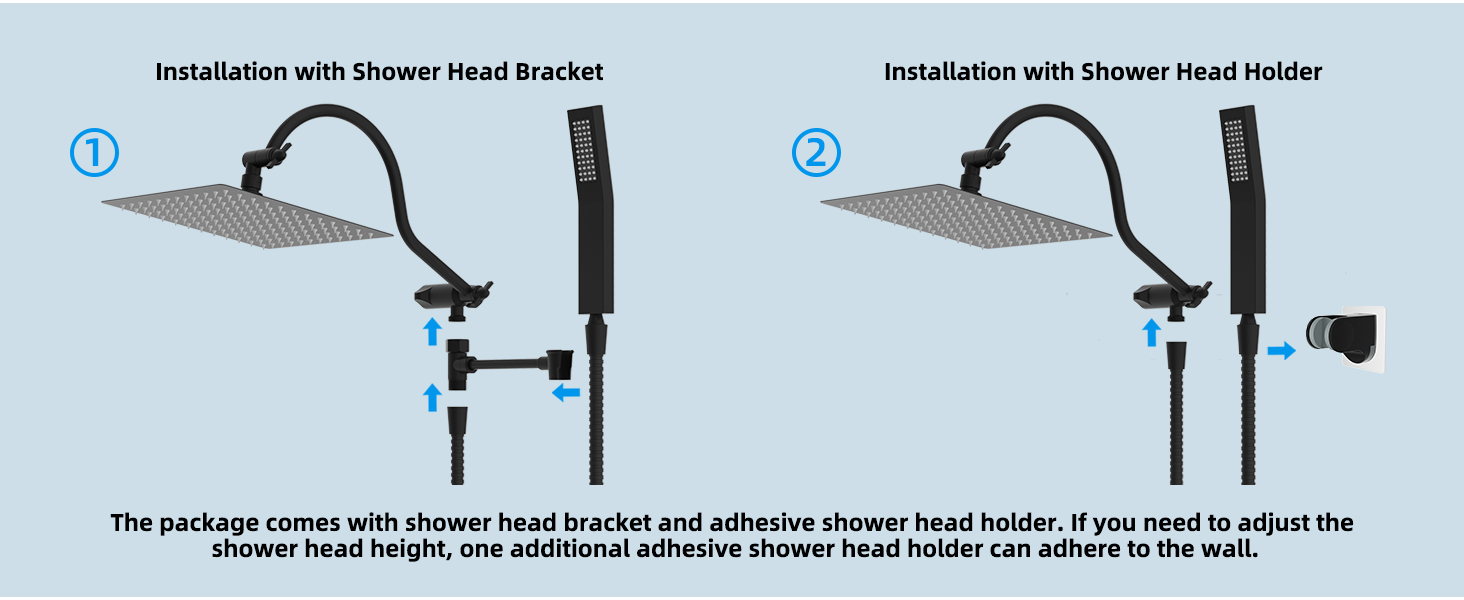 Installation with Shower Head Bracket

①

Installation with Shower Head Holder

②

The package comes with shower head bracket and adhesive shower head holder. If you need to adjust the shower head height, one additional adhesive shower head holder can adhere to the wall.