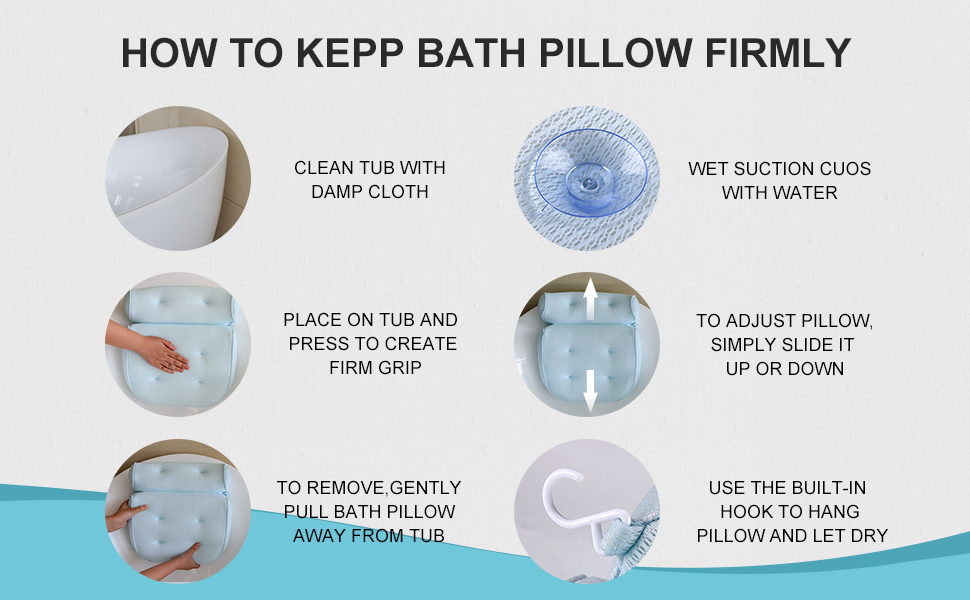 HOW TO KEPP BATH PILLOW FIRMLY

CLEAN TUB WITH DAMP CLOTH

WET SUCTION CUOS WITH WATER

PLACE ON TUB AND PRESS TO CREATE FIRM GRIP

TO ADJUST PILLOW, SIMPLY SLIDE IT UP OR DOWN

TO REMOVE,GENTLY PULL BATH PILLOW AWAY FROM TUB

USE THE BUILT-IN HOOK TO HANG PILLOW AND LET DRY