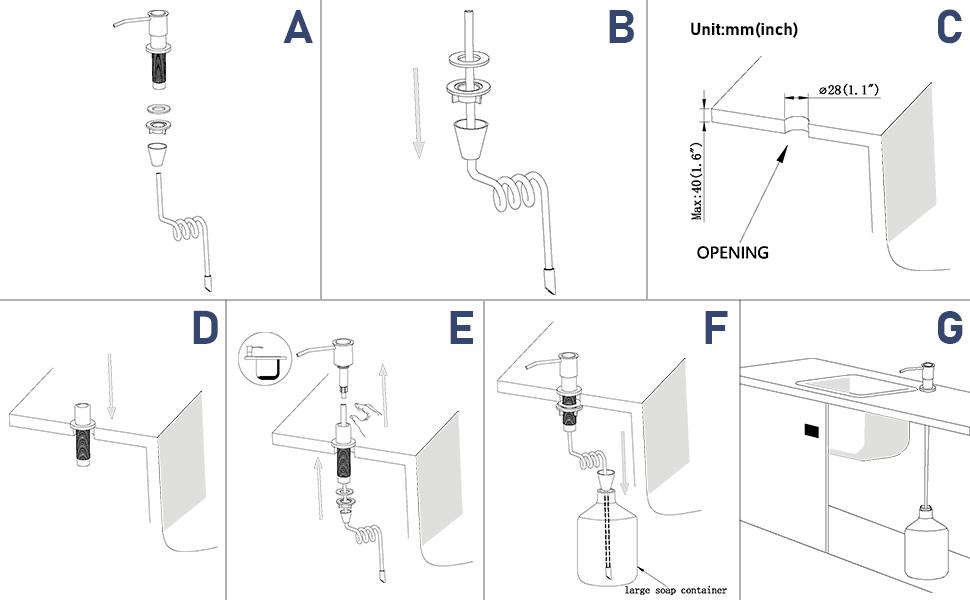 A

B

C

Unit:mm(inch)

⌀28(1.1")

Max:40(1.6")

OPENING

D

E

F

large soap container

G