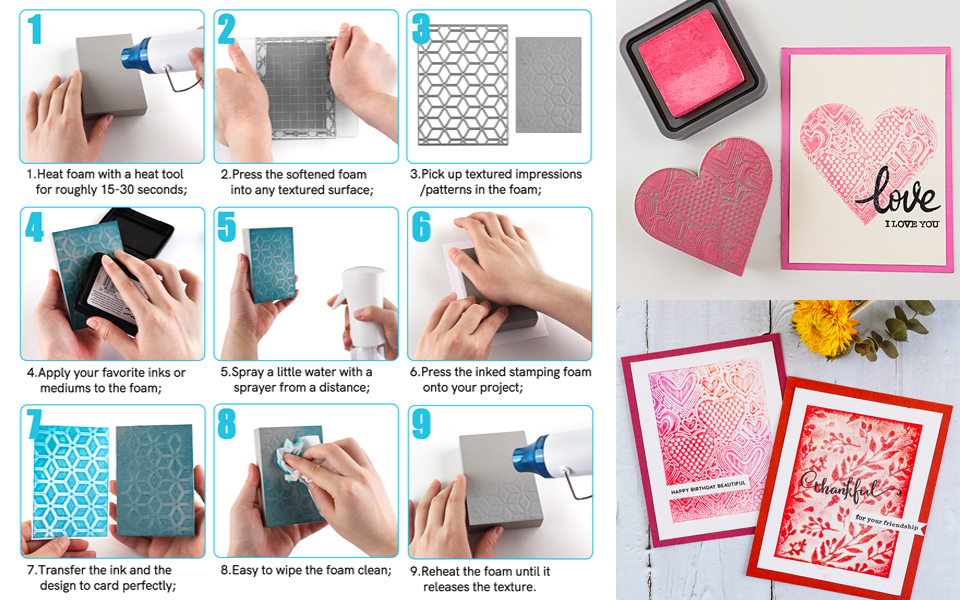 1

1.Heat foam with a heat tool for roughly 15-30 seconds;

2

2.Press the softened foam into any textured surface;

3

3.Pick up textured impressions /patterns in the foam;

4

4.Apply your favorite inks or mediums to the foam;

5

5.Spray a little water with a sprayer from a distance;

6

6.Press the inked stamping foam onto your project;

7

7.Transfer the ink and the design to card perfectly;

8

8.Easy to wipe the foam clean;

9

9.Reheat the foam until it releases the texture.

love
I LOVE YOU

HAPPY BIRTHDAY BEAUTIFUL

thankful
for your friendship