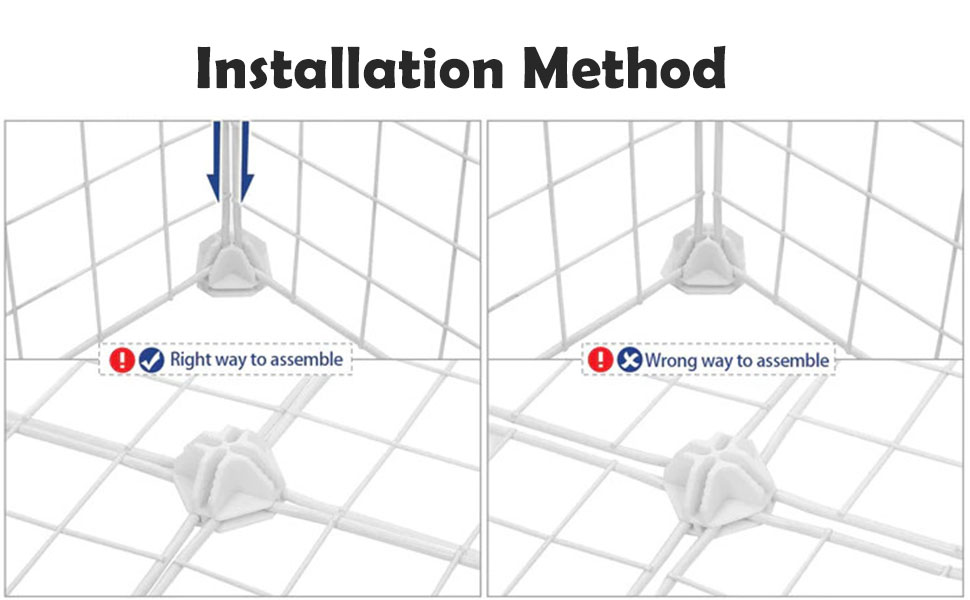 Installation Method

Right way to assemble

Wrong way to assemble